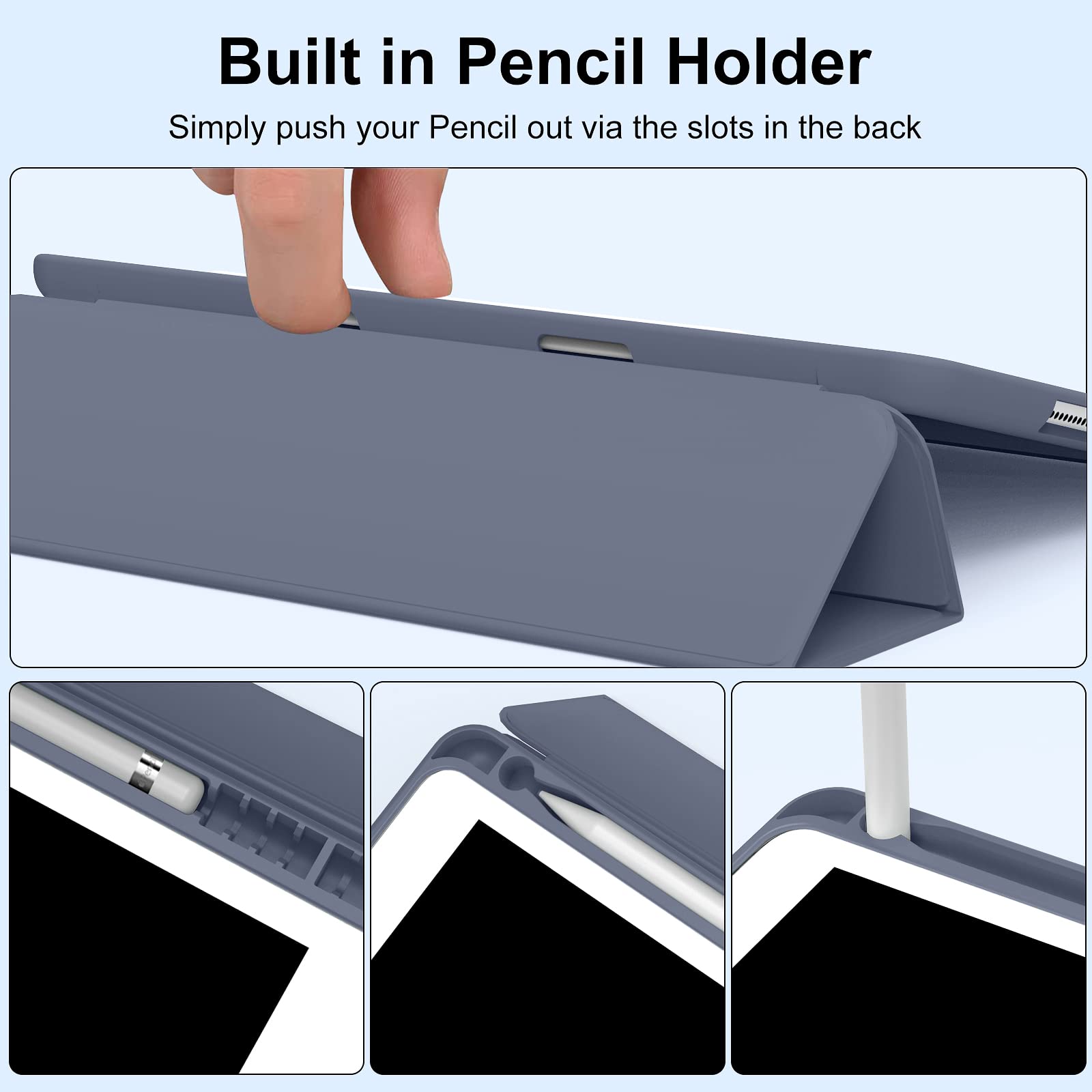 Built in Pencil Holder

Simply push your Pencil out via the slots in the back