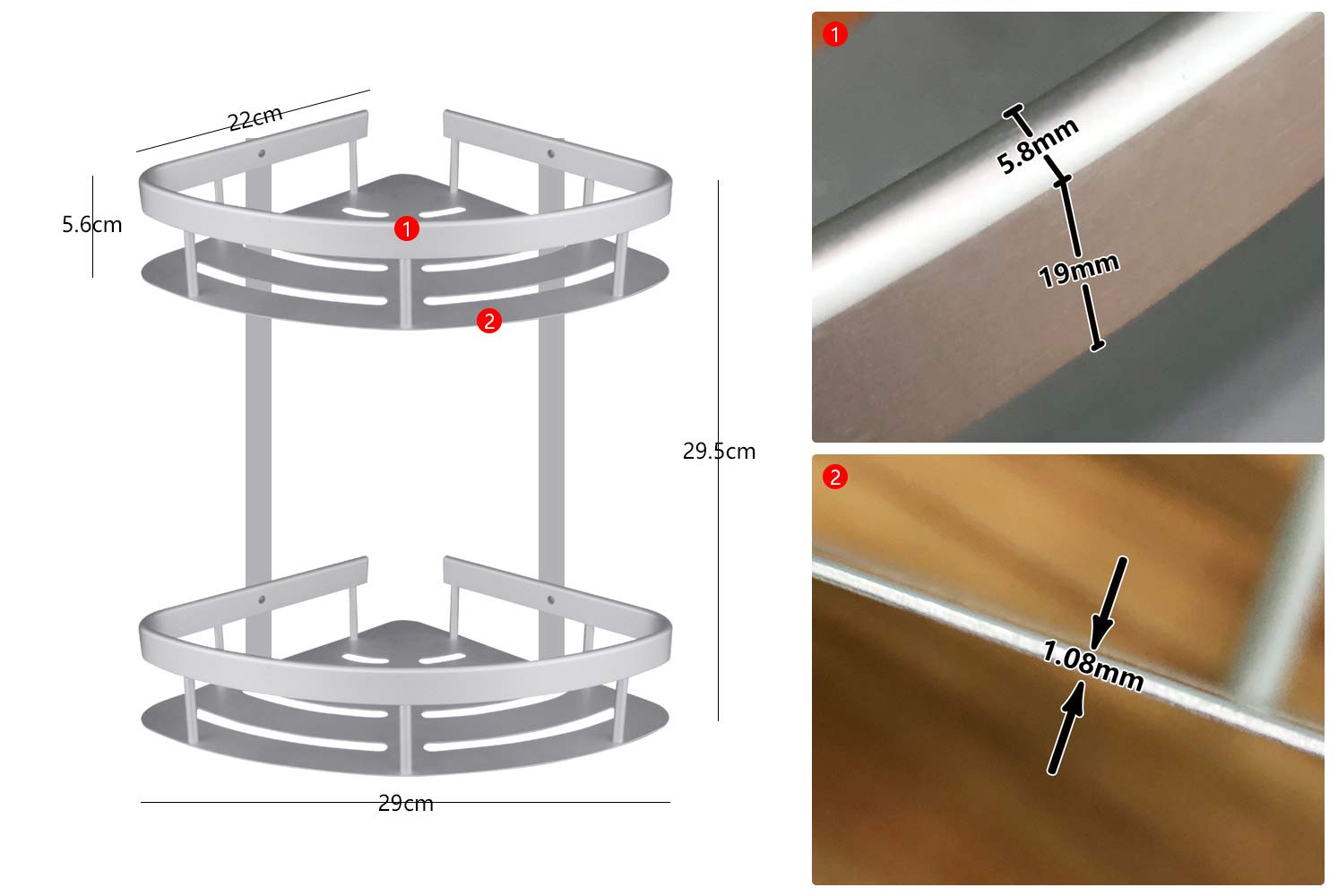 22cm

5.6cm

1

2

29.5cm

29cm

1

5.8mm

19mm

2

1.08mm