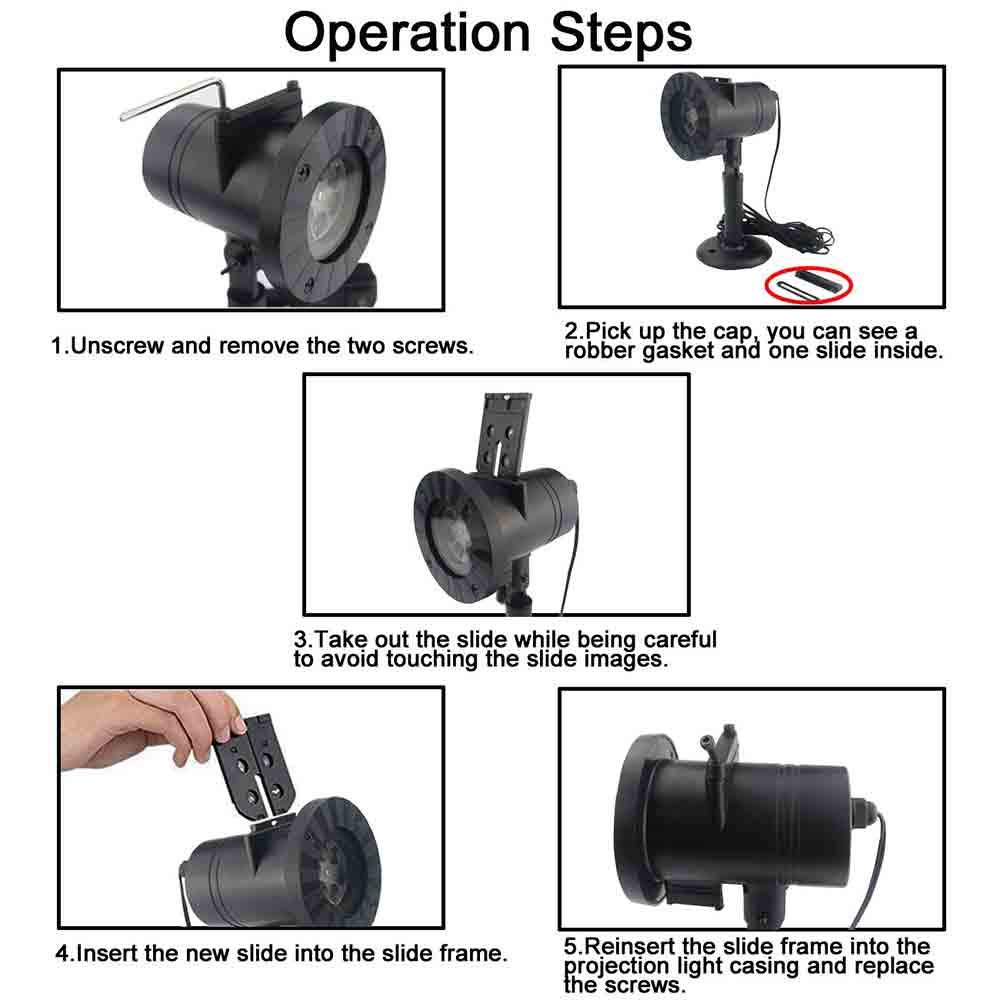 Operation Steps

1.Unscrew and remove the two screws.

2.Pick up the cap, you can see a robber gasket and one slide inside.

3.Take out the slide while being careful to avoid touching the slide images.

4.Insert the new slide into the slide frame.

5.Reinsert the slide frame into the projection light casing and replace the screws.