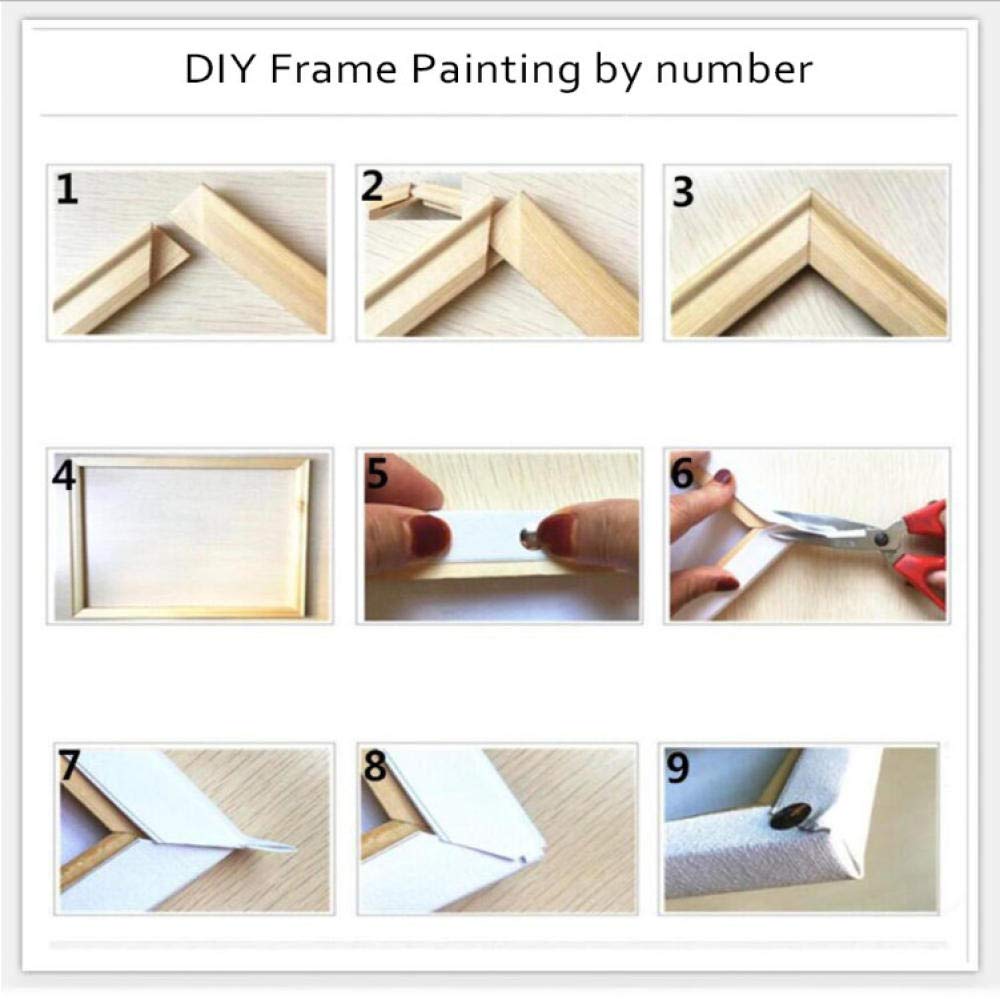 DIY Frame Painting by number

1

2

3

4

5

6

7

8

9