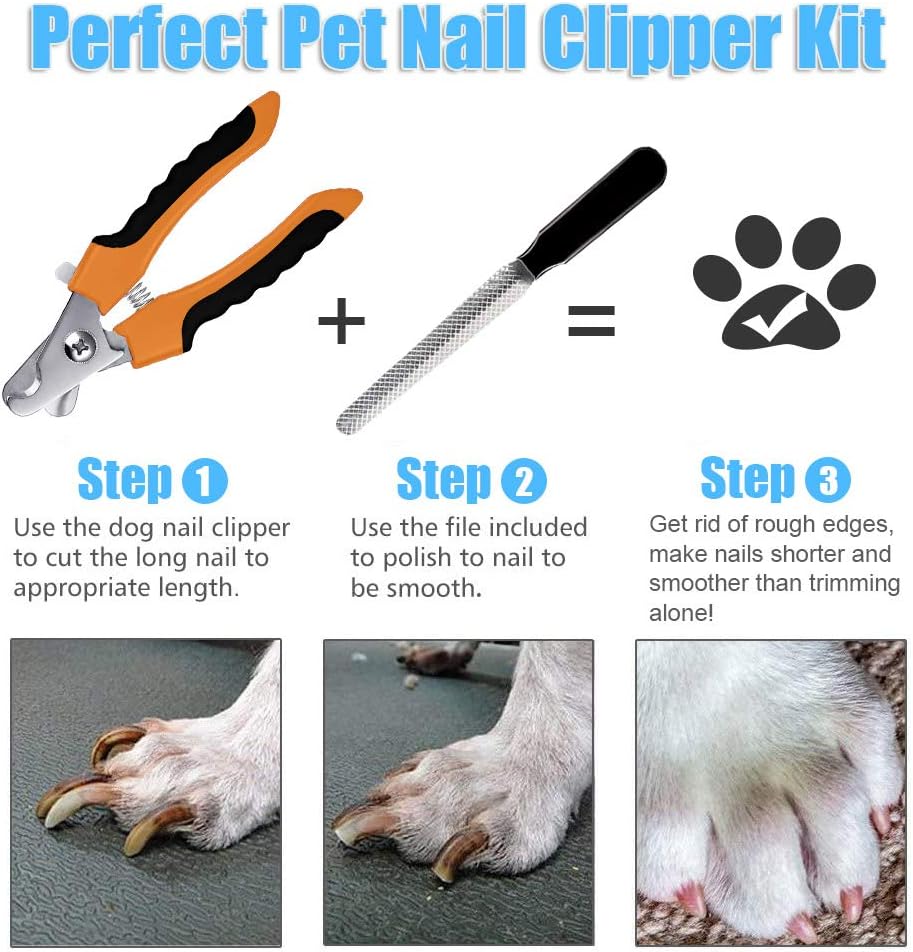 Perfect Pet Nail Clipper Kit

+

=

Step 1
Use the dog nail clipper to cut the long nail to appropriate length.

Step 2
Use the file included to polish to nail to be smooth.

Step 3
Get rid of rough edges, make nails shorter and smoother than trimming alone!