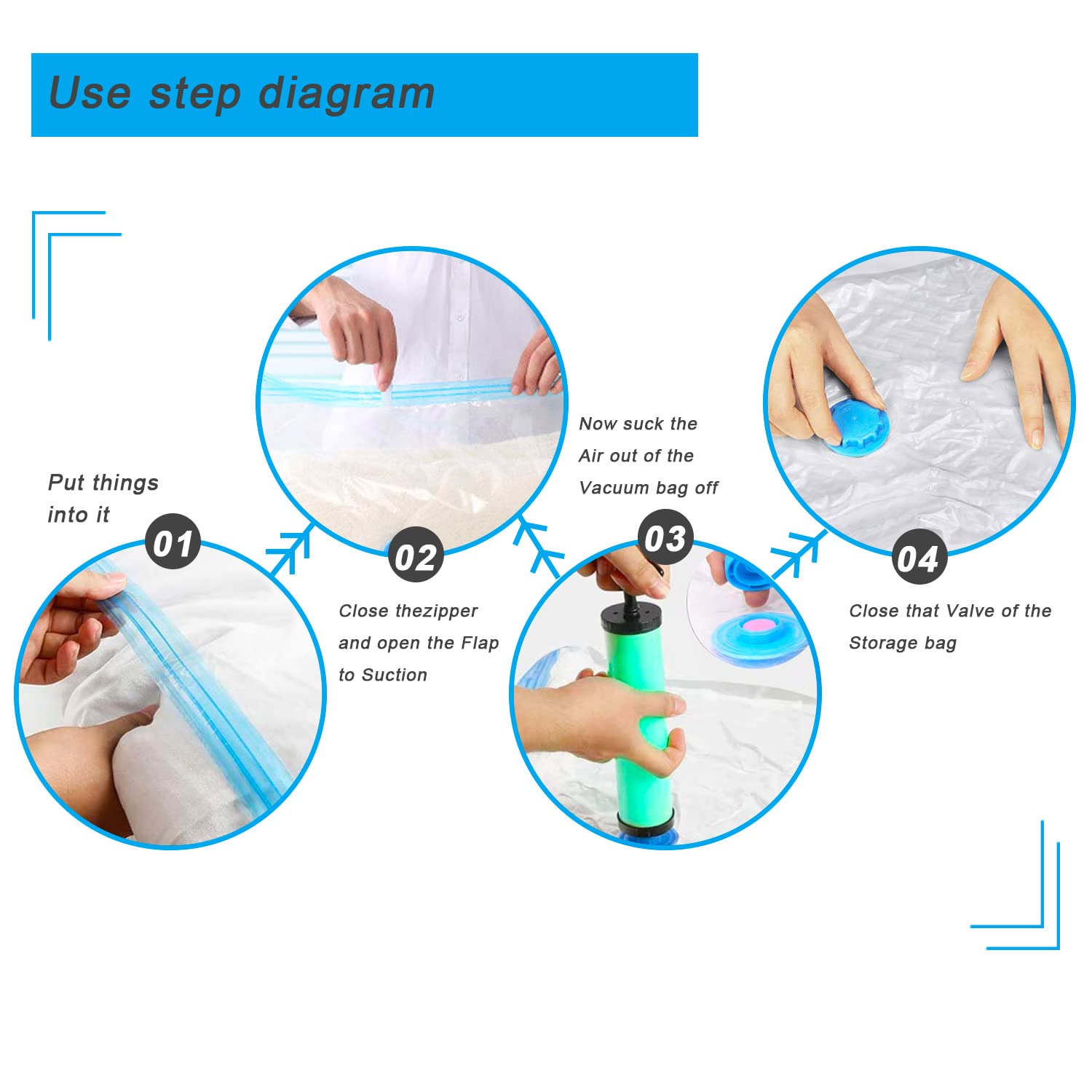 Use step diagram

Put things into it

01

02

Close thezipper and open the Flap to Suction

Now suck the Air out of the Vacuum bag off

03

04

Close that Valve of the Storage bag