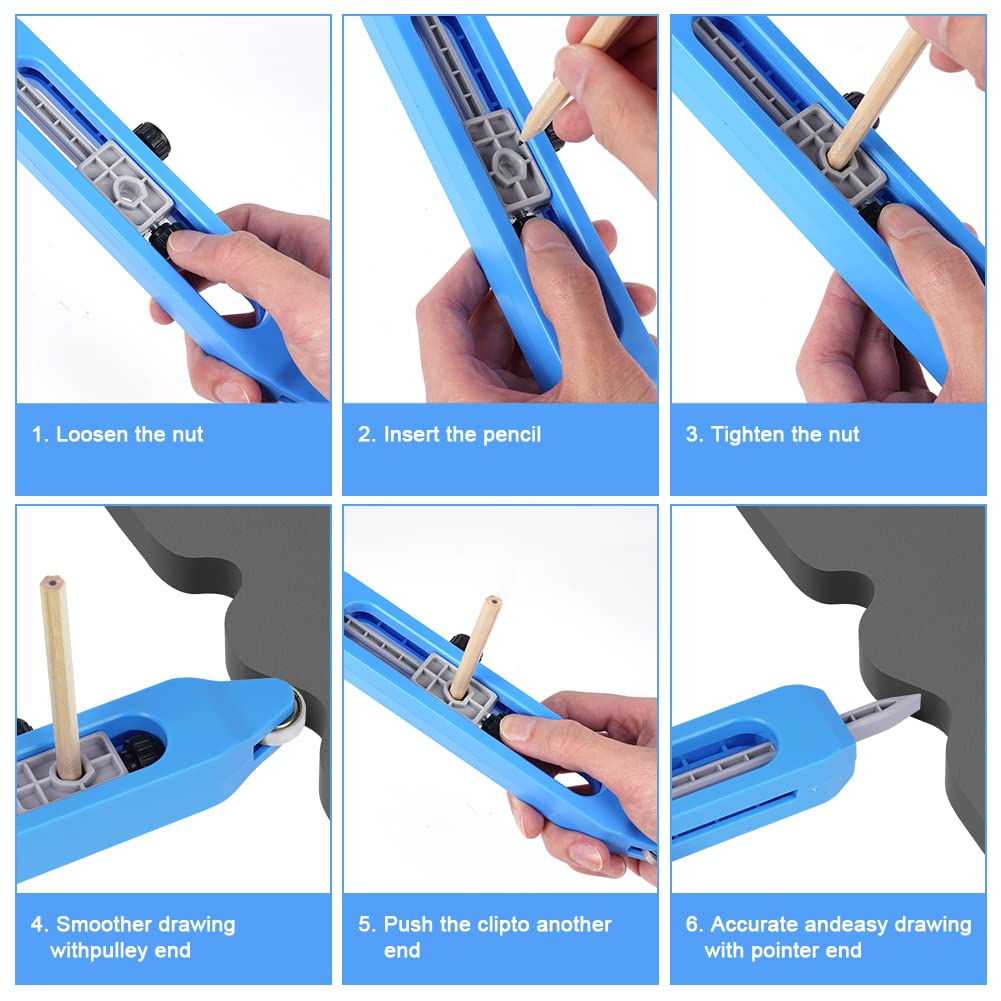 1. Loosen the nut

2. Insert the pencil

3. Tighten the nut

4. Smoother drawing withpulley end

5. Push the clipto another end

6. Accurate andeasy drawing with pointer end