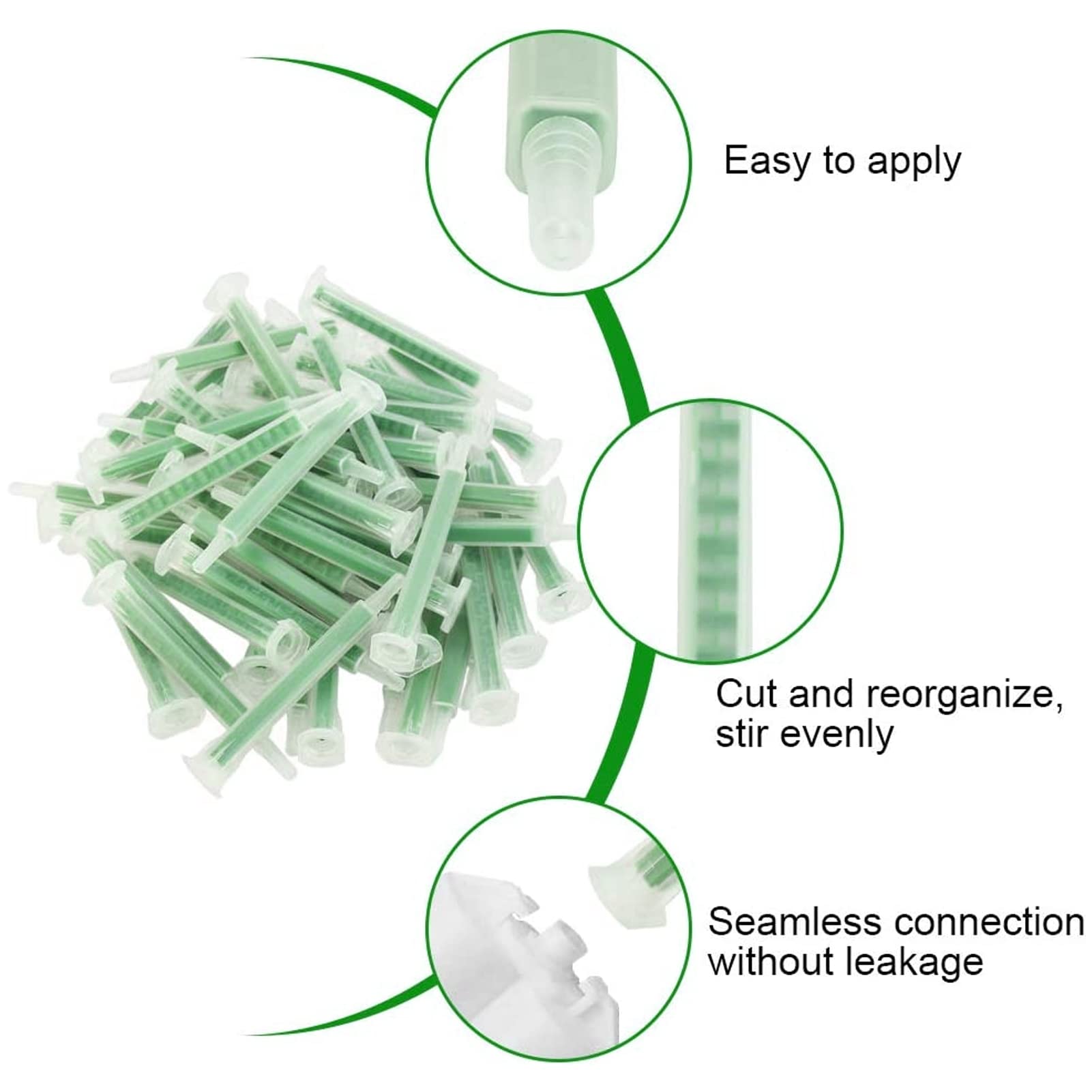 Easy to apply

Cut and reorganize, stir evenly

Seamless connection without leakage