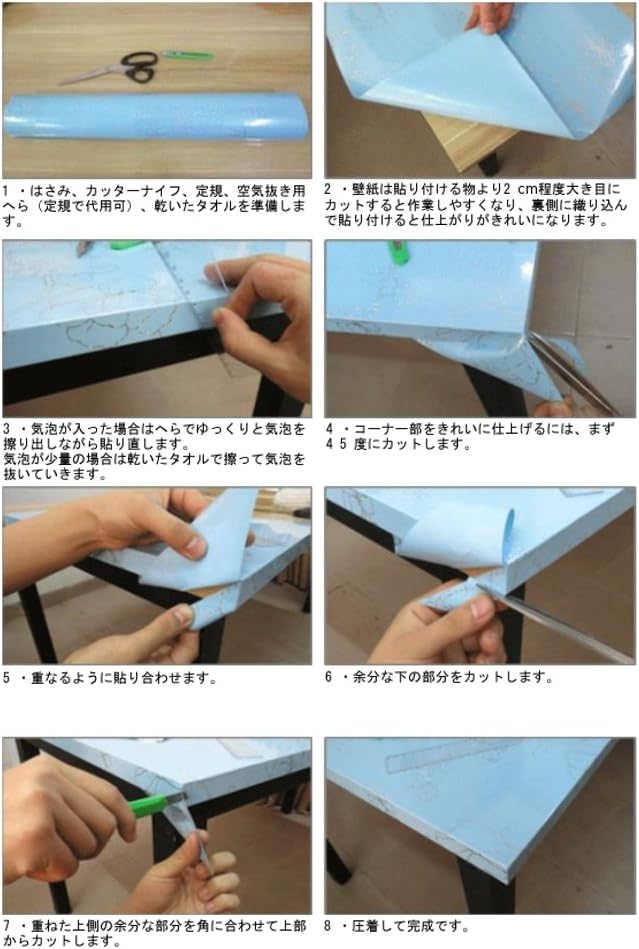 1 ・はさみ、カッターナイフ、定規、空気抜き用へら（定規で代用可）、乾いたタオルを準備します。

2 ・壁紙は貼り付ける物より2 cm程度大き目にカットすると作業しやすくなり、裏側に織り込んで貼り付けると仕上がりがきれいになります。

3 ・気泡が入った場合はへらでゆっくりと気泡を擦り出しながら貼り直します。
気泡が少量の場合は乾いたタオルで擦って気泡を抜いていきます。

4 ・コーナー部をきれいに仕上げるには、まず4 5 度にカットします。

5 ・重なるように貼り合わせます。

6 ・余分な下の部分をカットします。

7 ・重ねた上側の余分な部分を角に合わせて上部からカットします。

8 ・圧着して完成です。