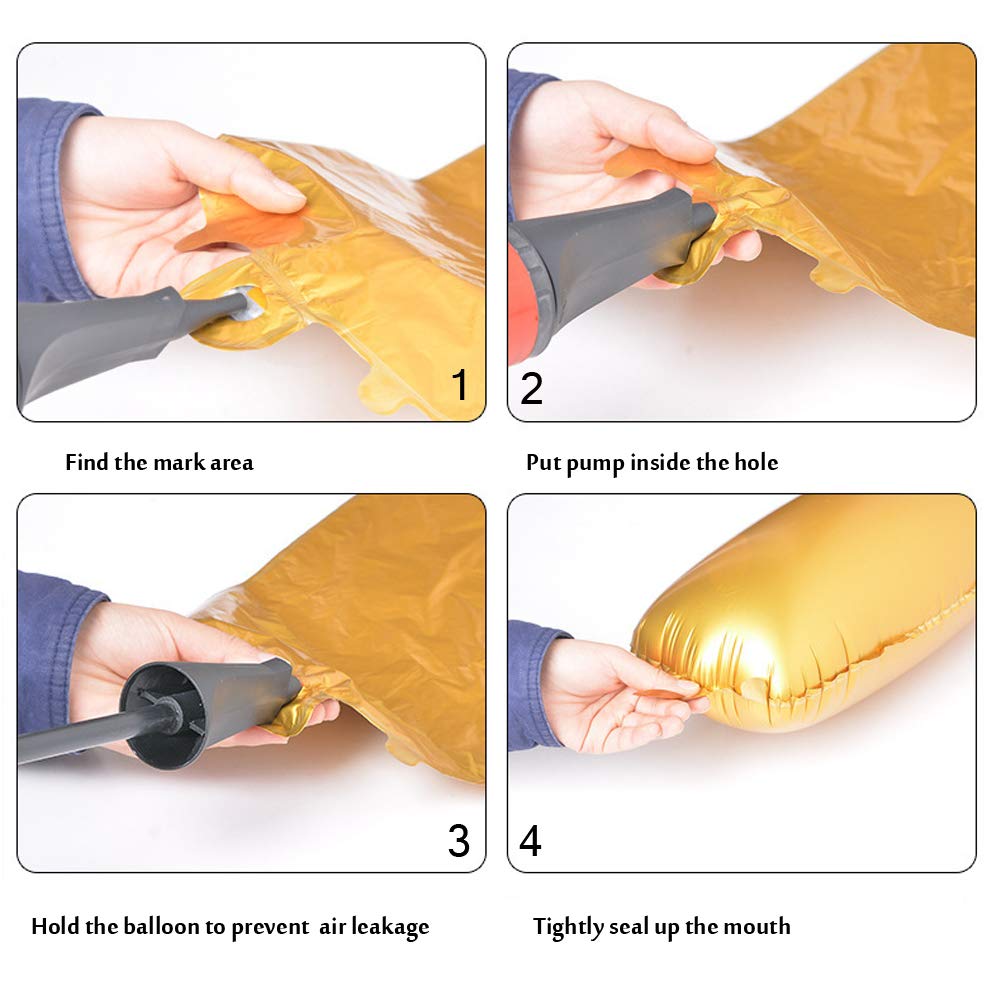 1

Find the mark area

2

Put pump inside the hole

3

Hold the balloon to prevent air leakage

4

Tightly seal up the mouth