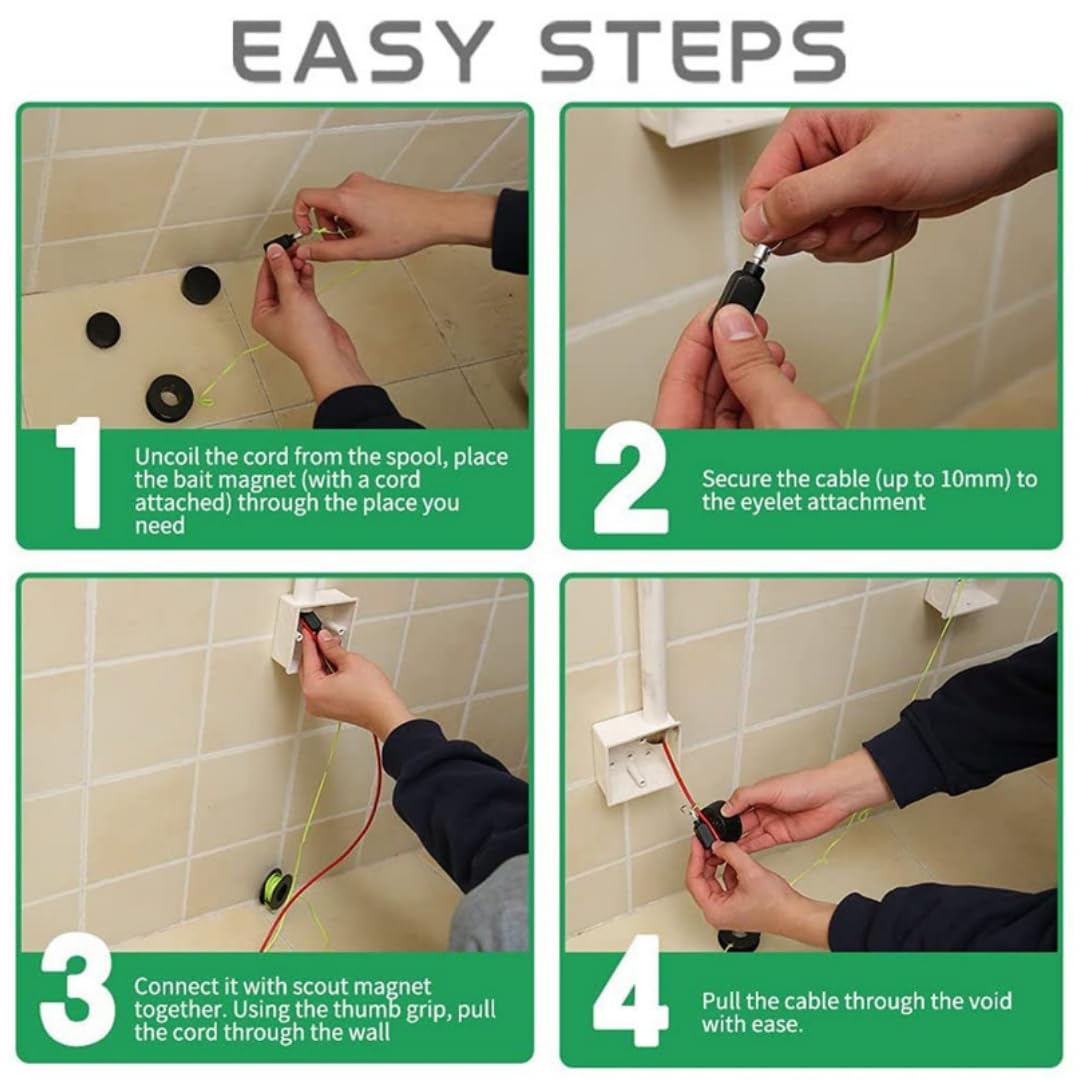 EASY STEPS

1
Uncoil the cord from the spool, place the bait magnet (with a cord attached) through the place you need

2
Secure the cable (up to 10mm) to the eyelet attachment

3
Connect it with scout magnet together. Using the thumb grip, pull the cord through the wall

4
Pull the cable through the void with ease.