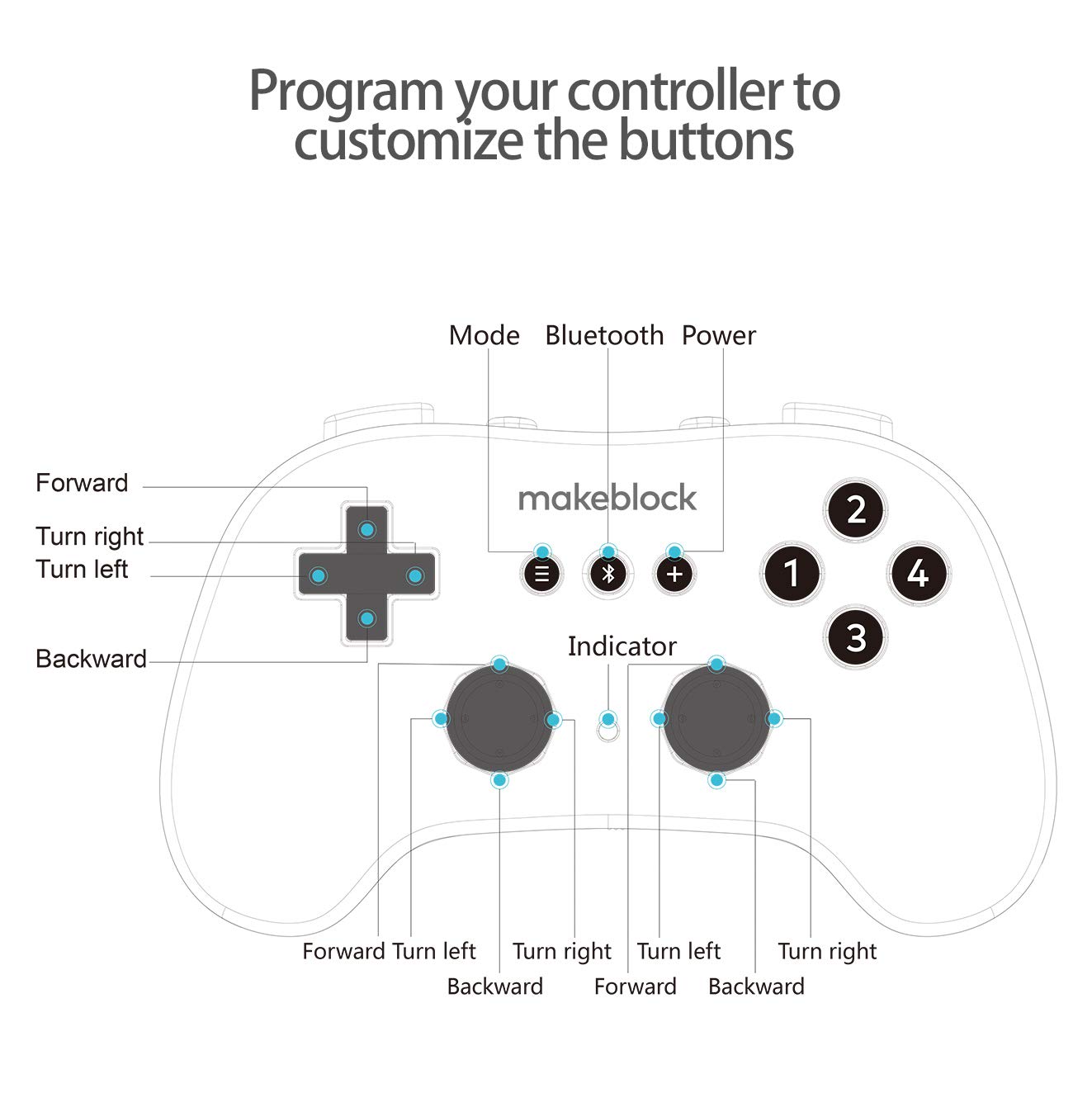 Program your controller to customize the buttons

Mode Bluetooth Power

Forward
Turn right
Turn left
Backward

makeblock

2
1
4
3

Indicator

Forward Turn left Turn right Turn left Turn right
Backward Forward Backward