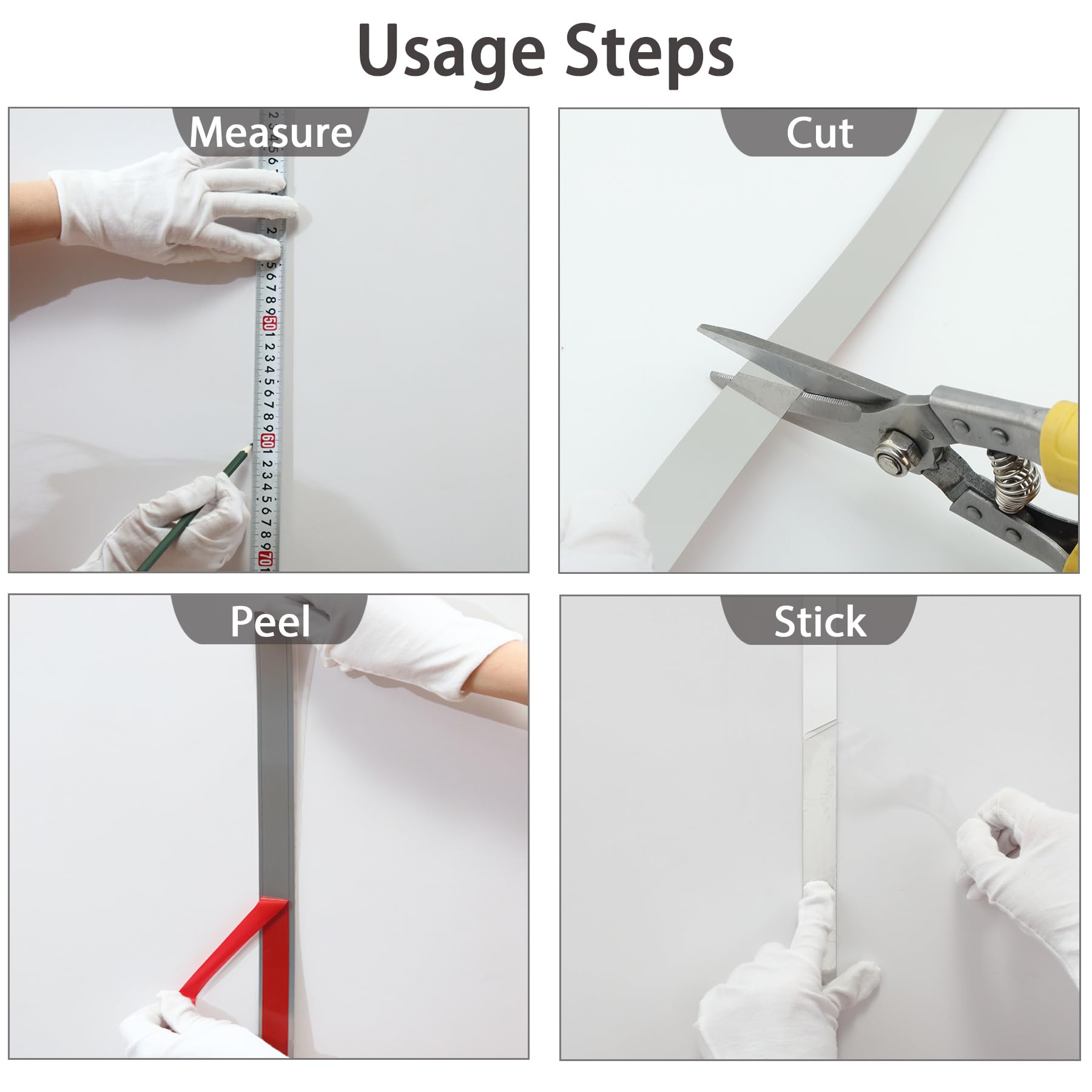 Usage Steps

Measure

Cut

Peel

Stick