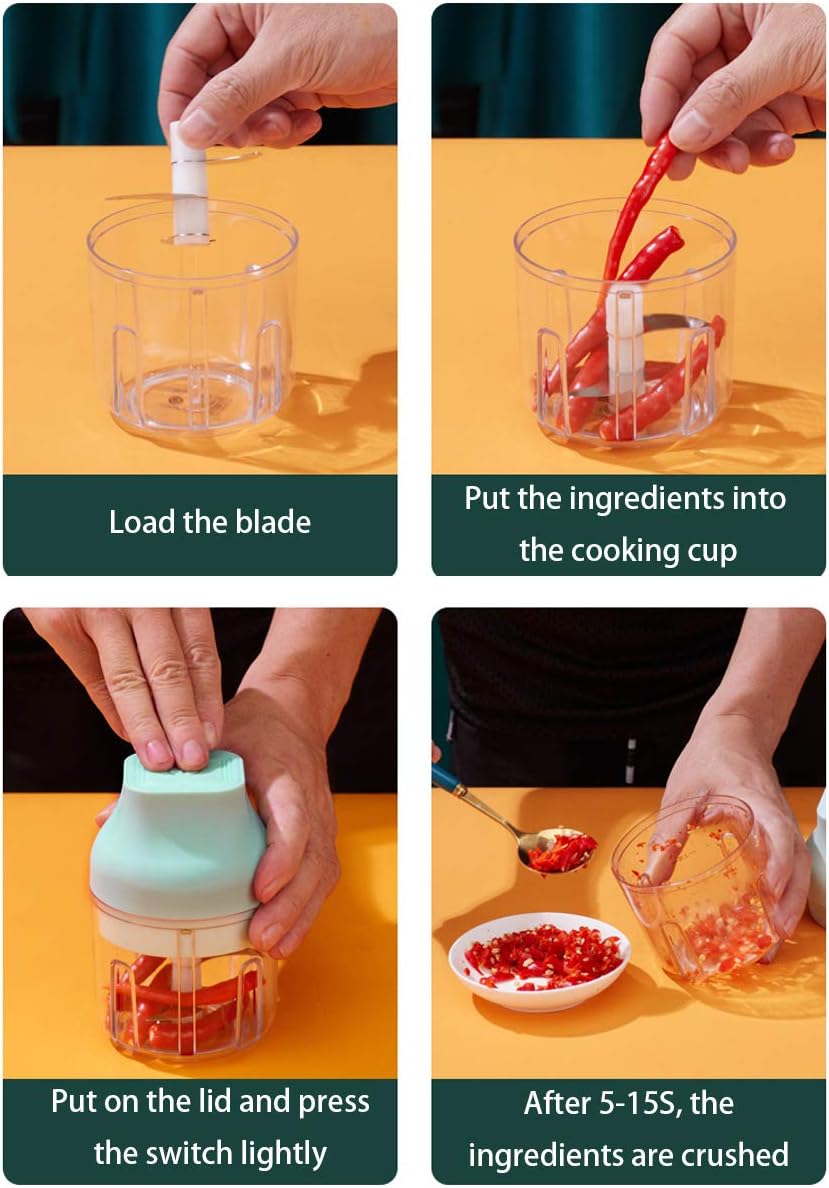 Load the blade

Put the ingredients into the cooking cup

Put on the lid and press the switch lightly

After 5-15S, the ingredients are crushed