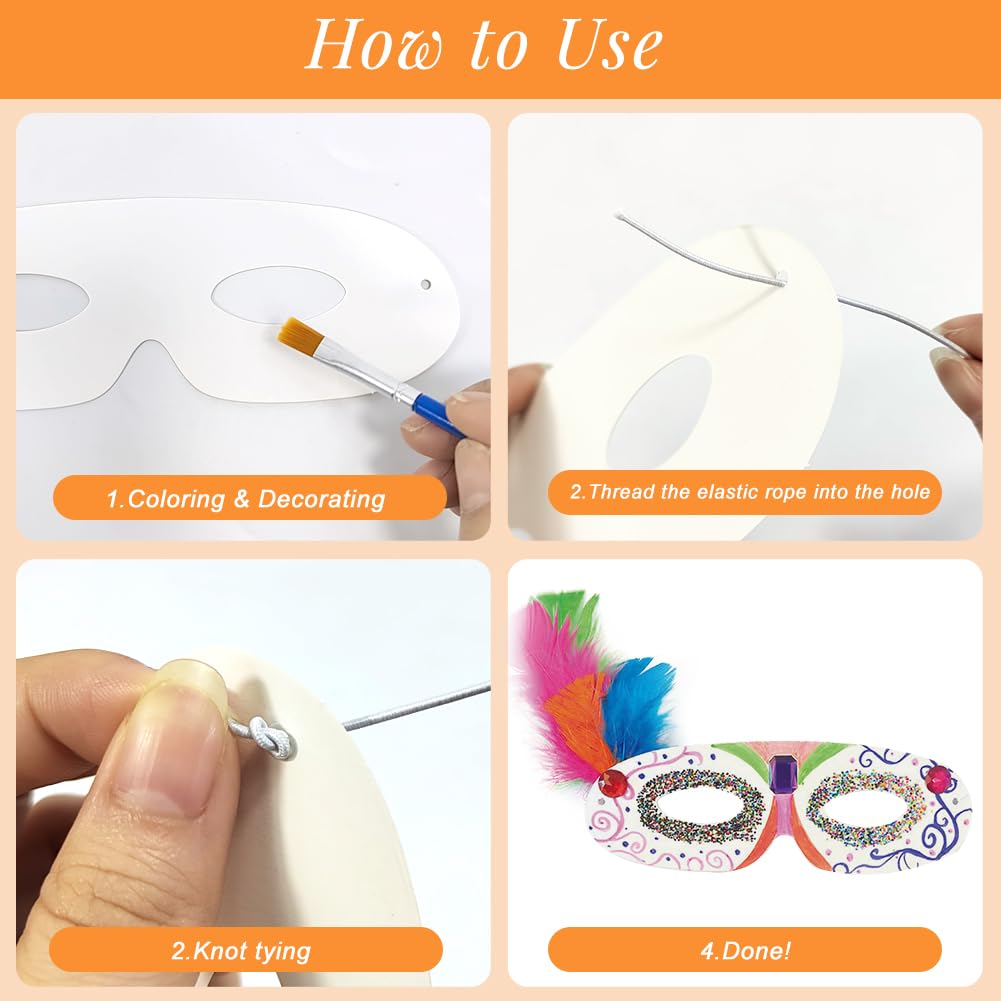 How to Use

1.Coloring & Decorating

2.Thread the elastic rope into the hole

2.Knot tying

4.Done!