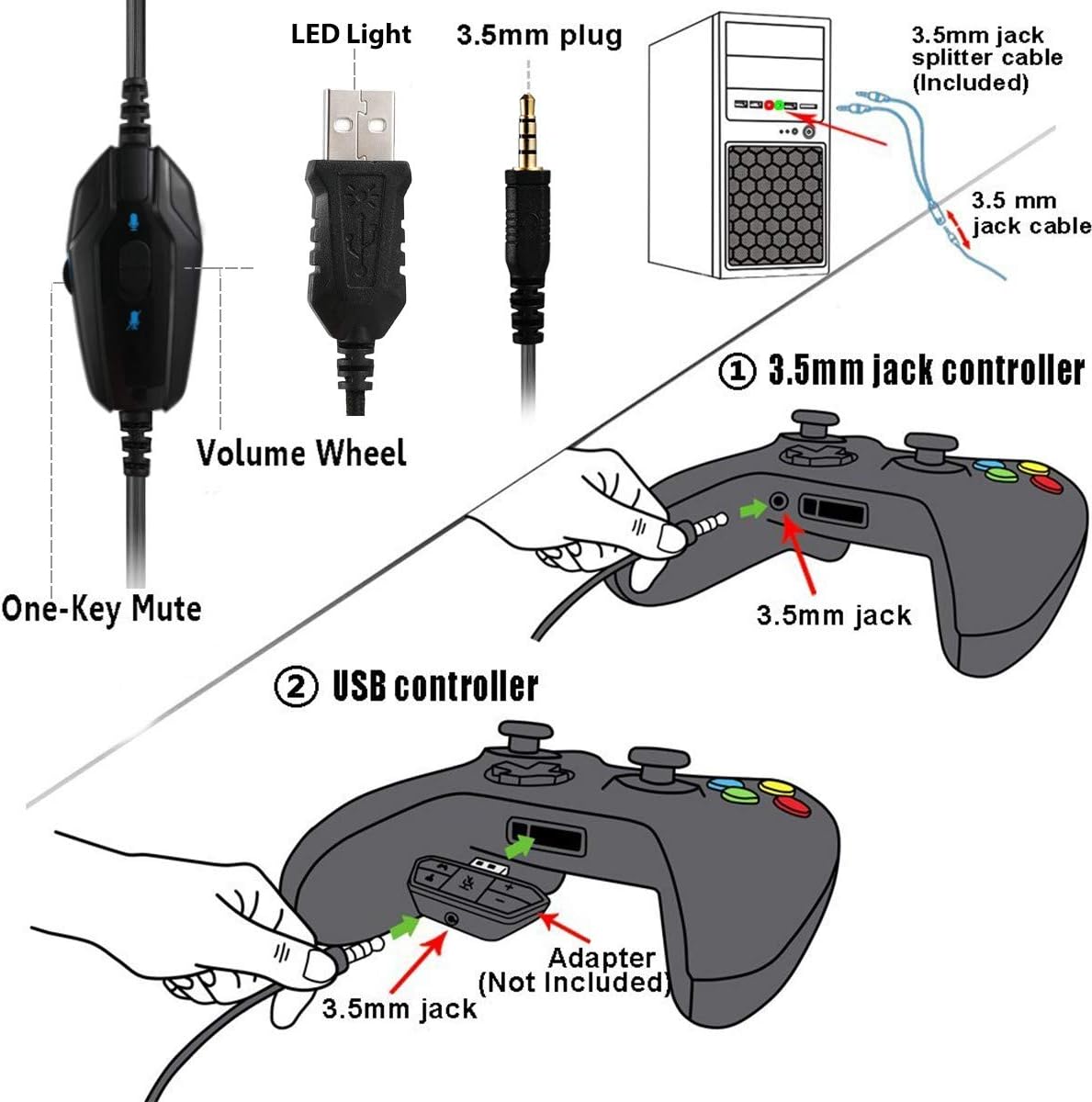 LED Light

3.5mm plug

3.5mm jack splitter cable (Included)

3.5 mm jack cable

Volume Wheel

One-Key Mute

① 3.5mm jack controller

3.5mm jack

② USB controller

Adapter (Not Included)

3.5mm jack