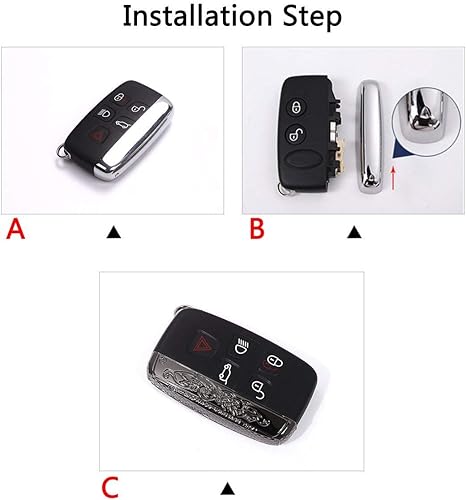 Installation Step

A ▲

B ▲

C ▲