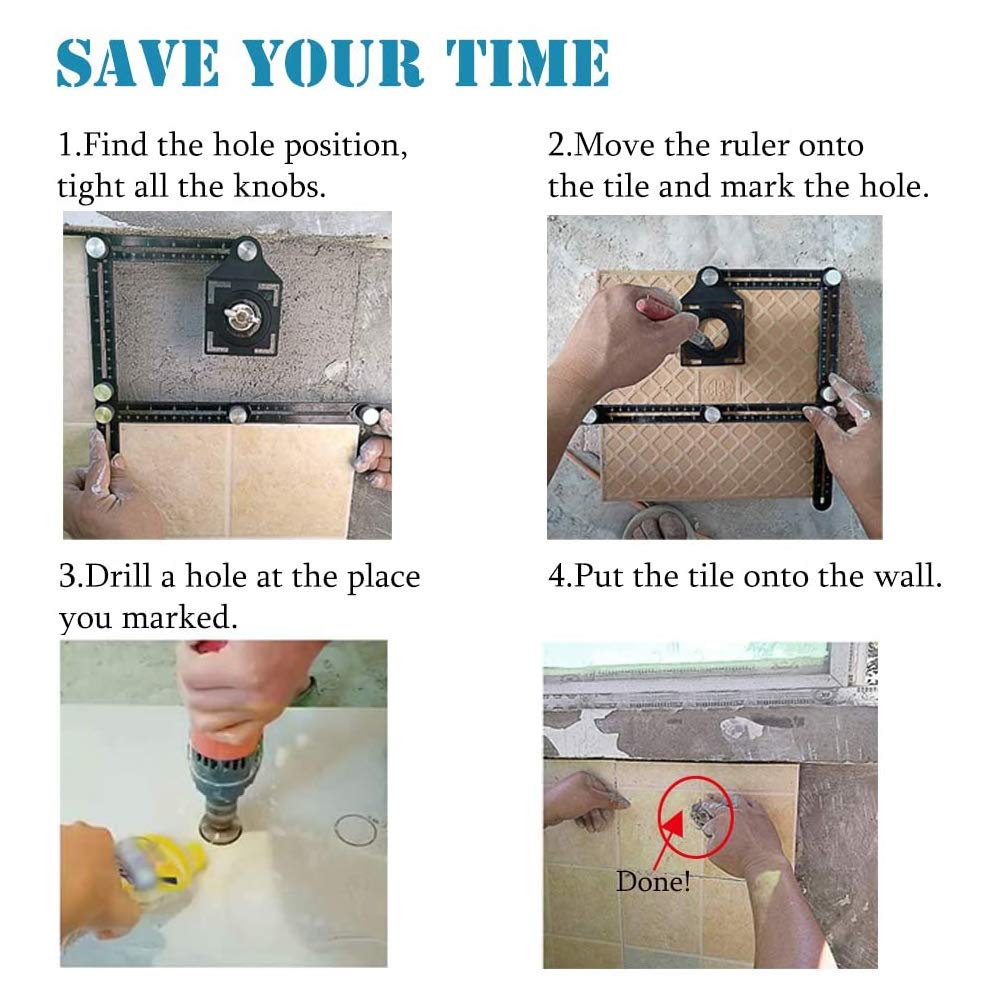 SAVE YOUR TIME

1.Find the hole position, tight all the knobs.

2.Move the ruler onto the tile and mark the hole.

3.Drill a hole at the place you marked.

4.Put the tile onto the wall.

Done!