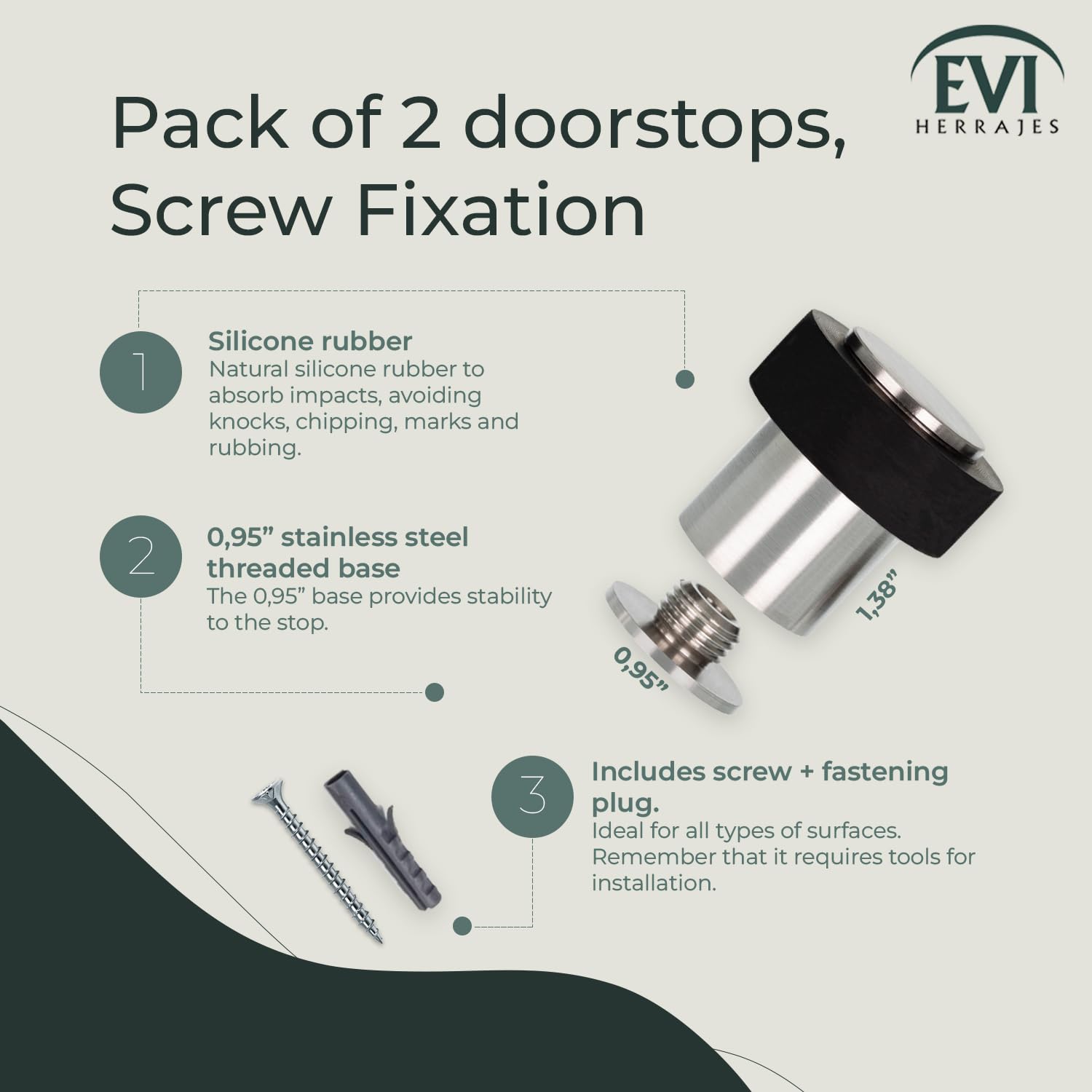 EVI
HERRAJES

Pack of 2 doorstops, Screw Fixation

1

Silicone rubber
Natural silicone rubber to absorb impacts, avoiding knocks, chipping, marks and rubbing.

2

0,95” stainless steel threaded base
The 0,95” base provides stability to the stop.

1,38”

0,95”

3

Includes screw + fastening plug.
Ideal for all types of surfaces. Remember that it requires tools for installation.