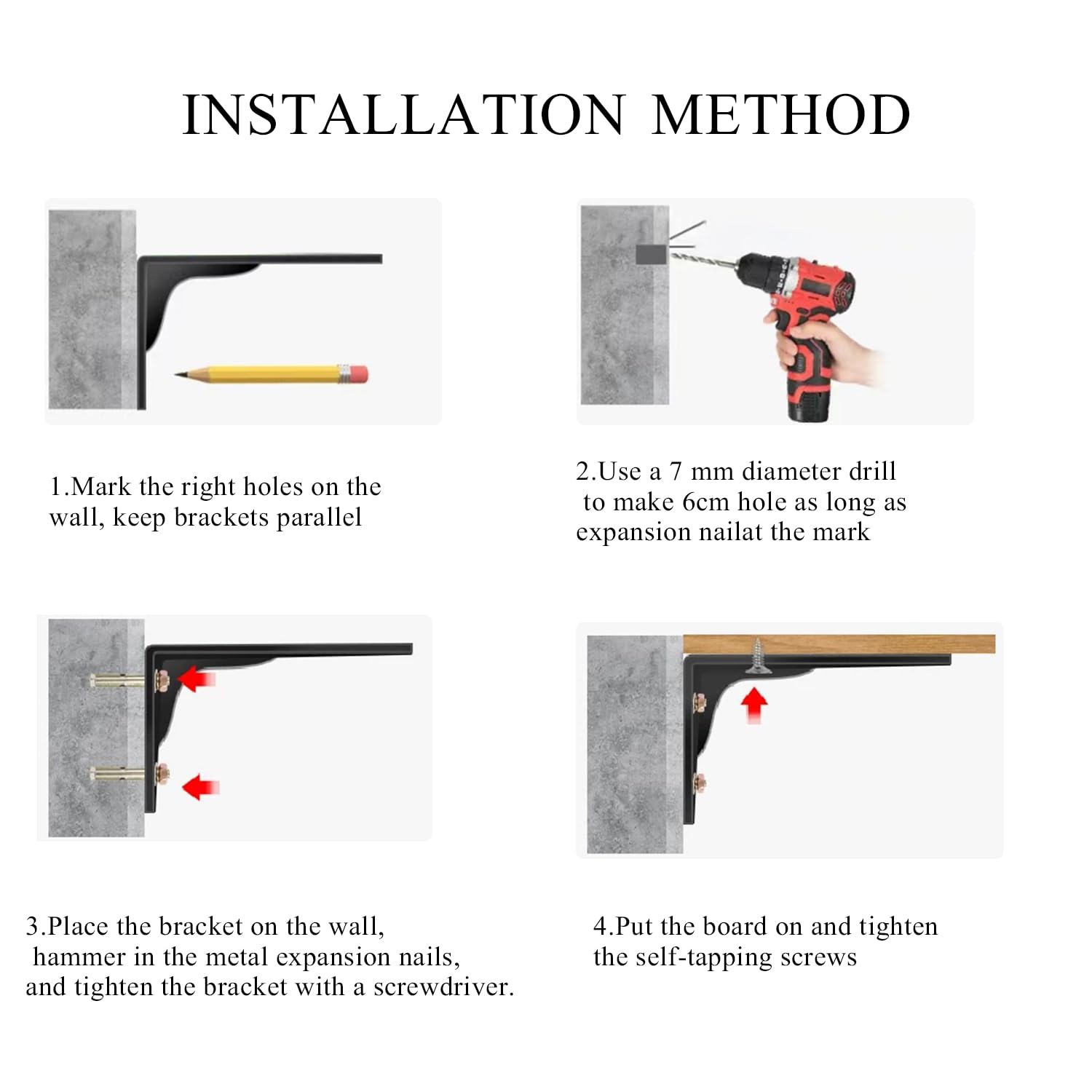 INSTALLATION METHOD

1.Mark the right holes on the wall, keep brackets parallel

2.Use a 7 mm diameter drill to make 6cm hole as long as expansion nailat the mark

3.Place the bracket on the wall, hammer in the metal expansion nails, and tighten the bracket with a screwdriver.

4.Put the board on and tighten the self-tapping screws