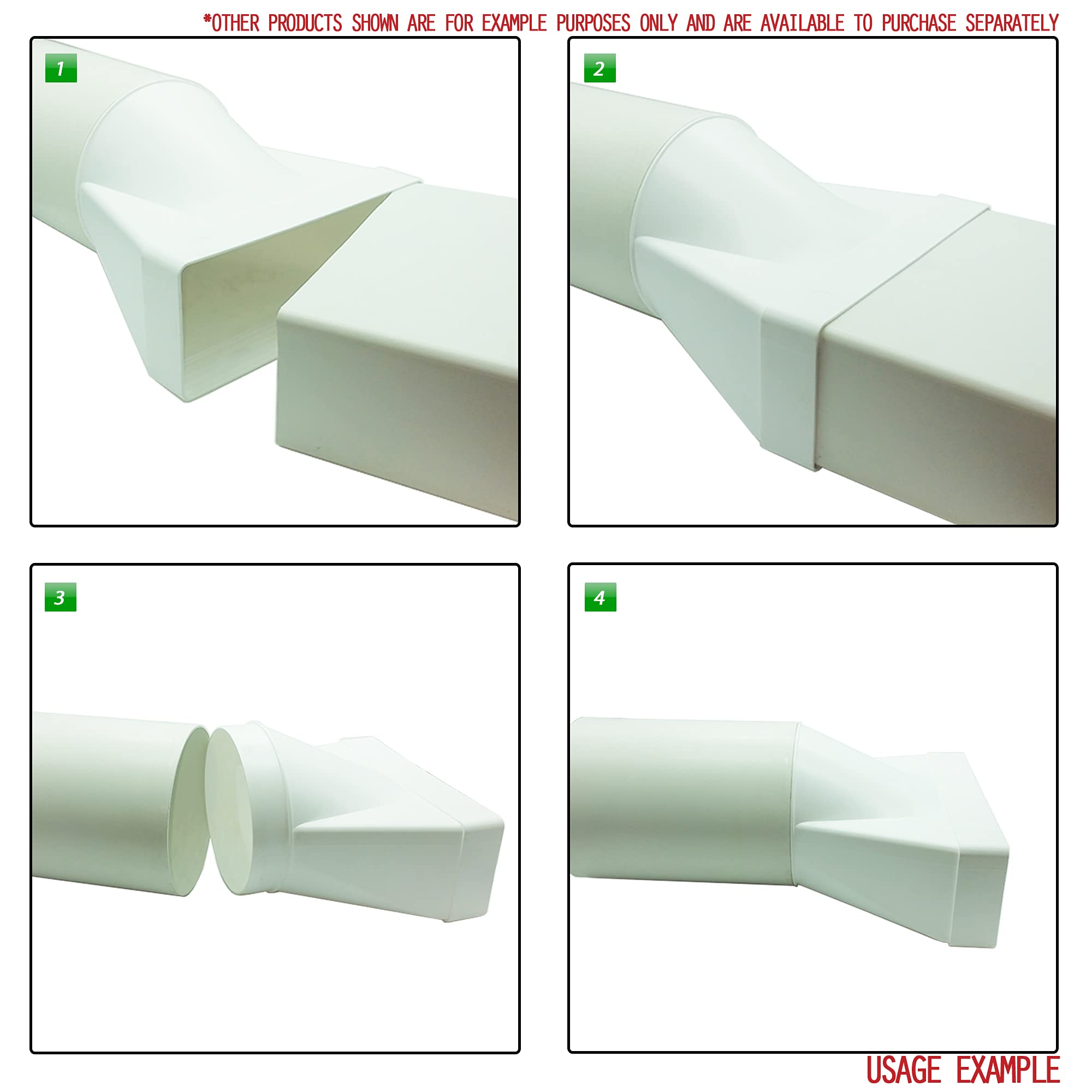 *OTHER PRODUCTS SHOWN ARE FOR EXAMPLE PURPOSES ONLY AND ARE AVAILABLE TO PURCHASE SEPARATELY

1

2

3

4

USAGE EXAMPLE