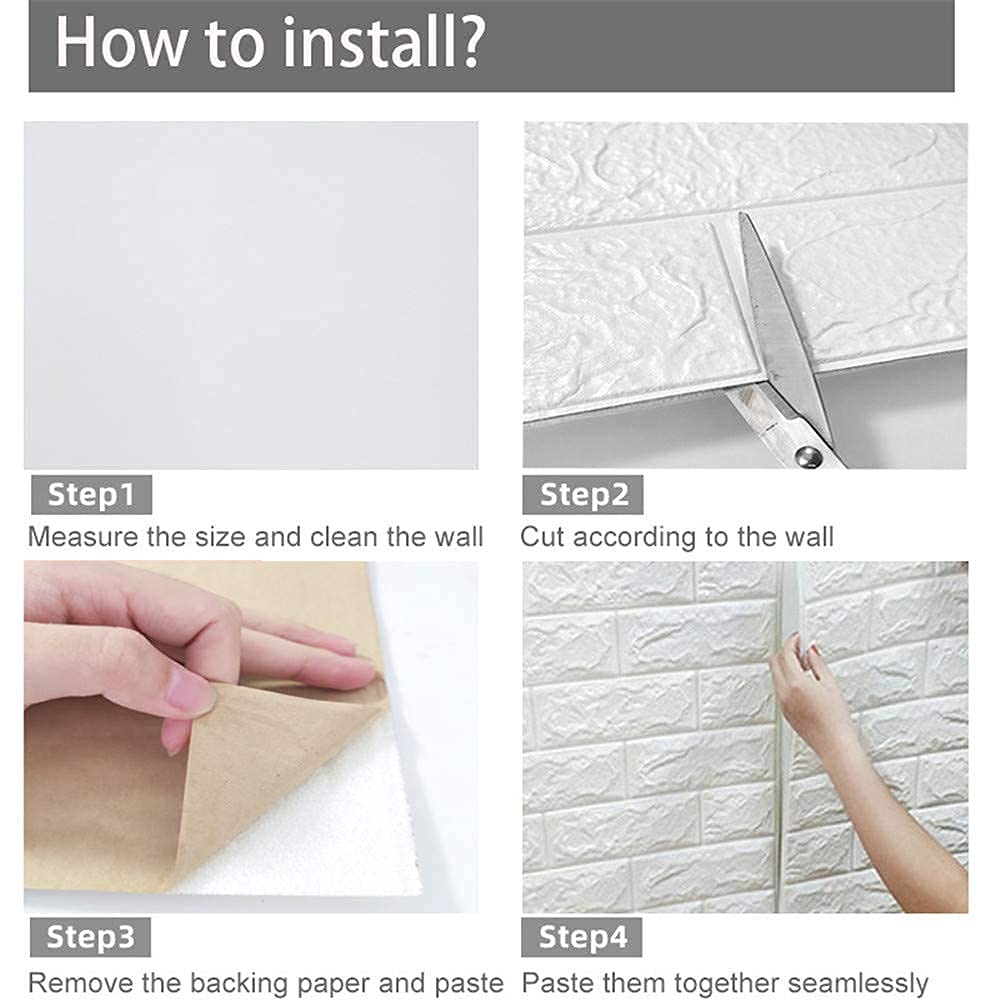 How to install?

Step1
Measure the size and clean the wall

Step2
Cut according to the wall

Step3
Remove the backing paper and paste

Step4
Paste them together seamlessly