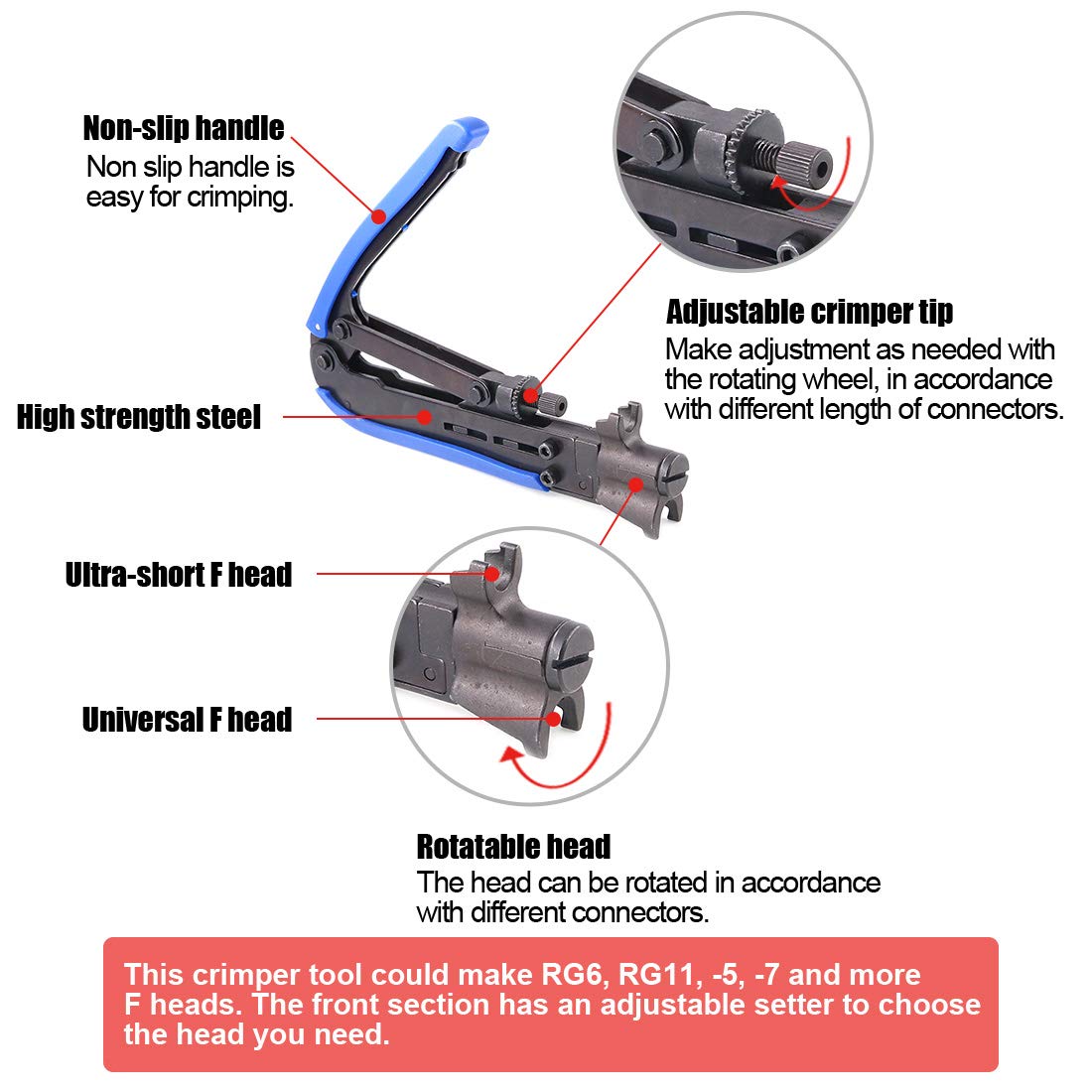 Non-slip handle
Non slip handle is easy for crimping.

Adjustable crimper tip
Make adjustment as needed with the rotating wheel, in accordance with different length of connectors.

High strength steel

Ultra-short F head

Universal F head

Rotatable head
The head can be rotated in accordance with different connectors.

This crimper tool could make RG6, RG11, -5, -7 and more F heads. The front section has an adjustable setter to choose the head you need.