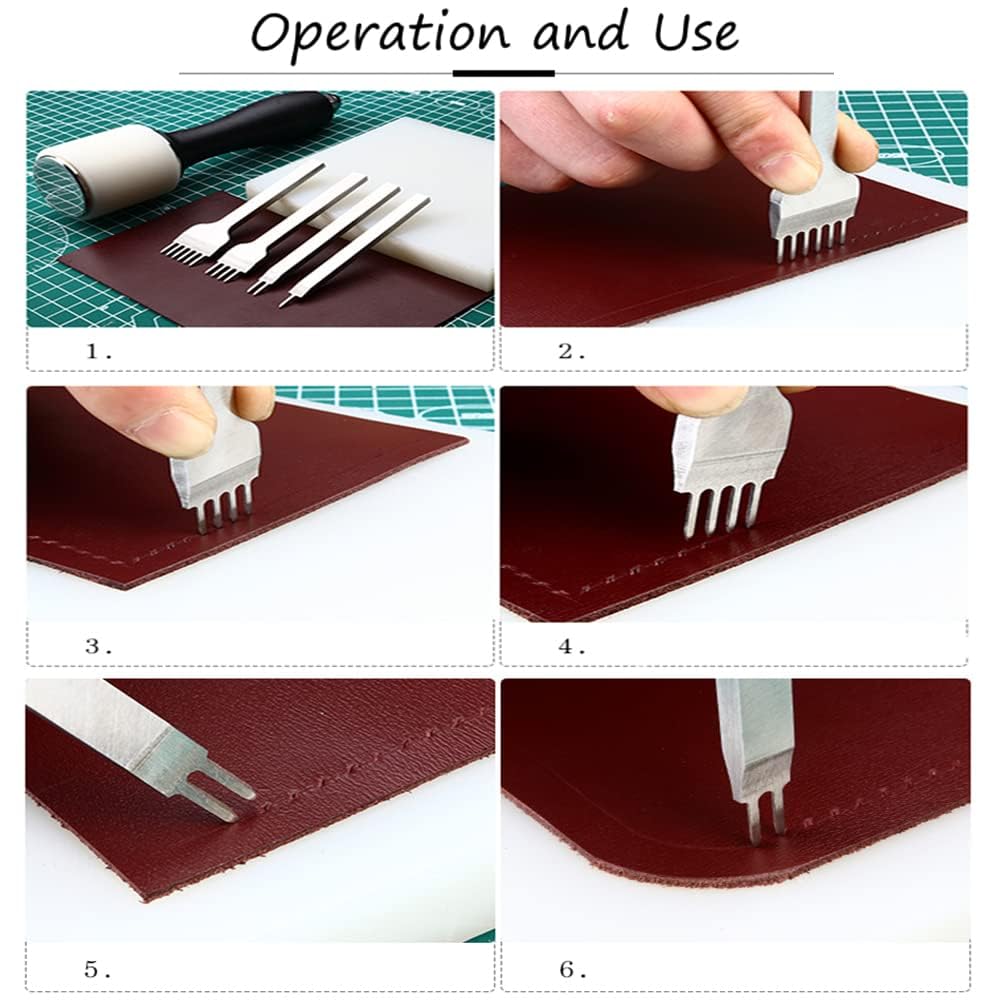 Operation and Use

1.

2.

3.

4.

5.

6.