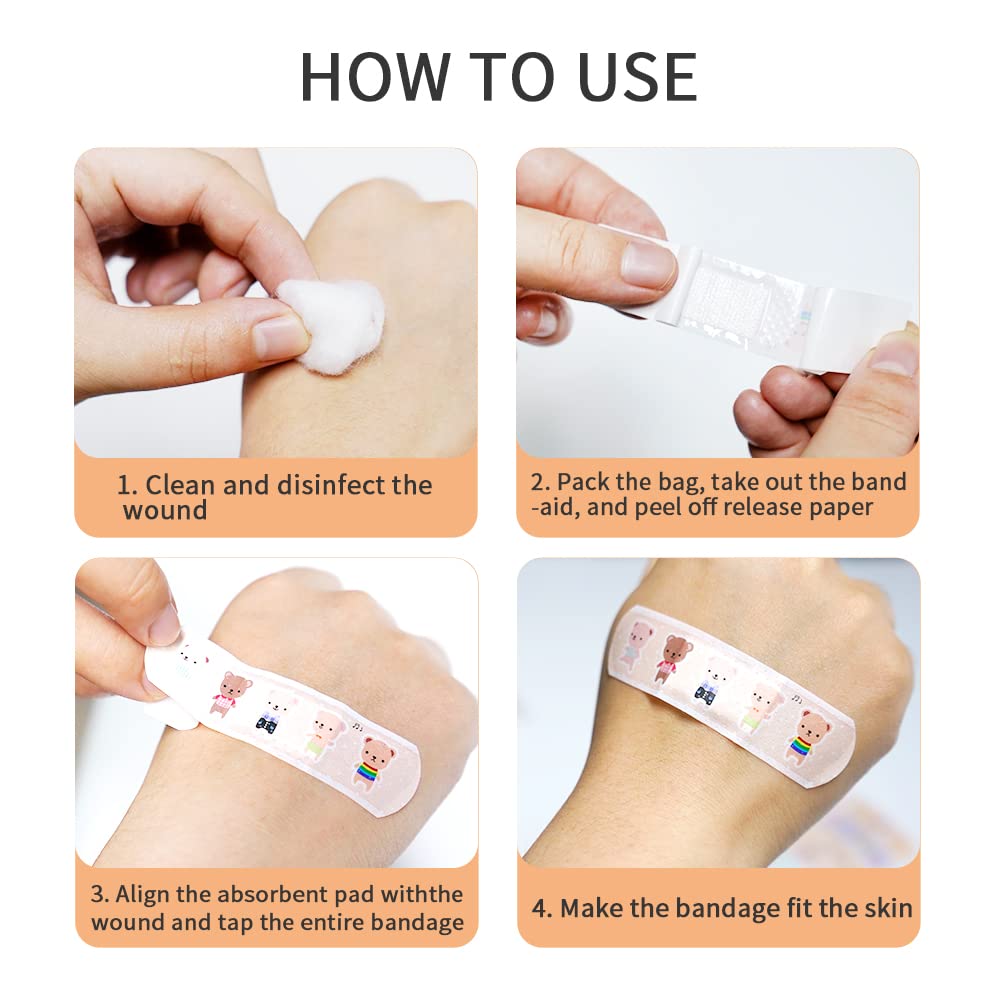 HOW TO USE

1. Clean and disinfect the wound

2. Pack the bag, take out the band -aid, and peel off release paper

3. Align the absorbent pad withthe wound and tap the entire bandage

4. Make the bandage fit the skin