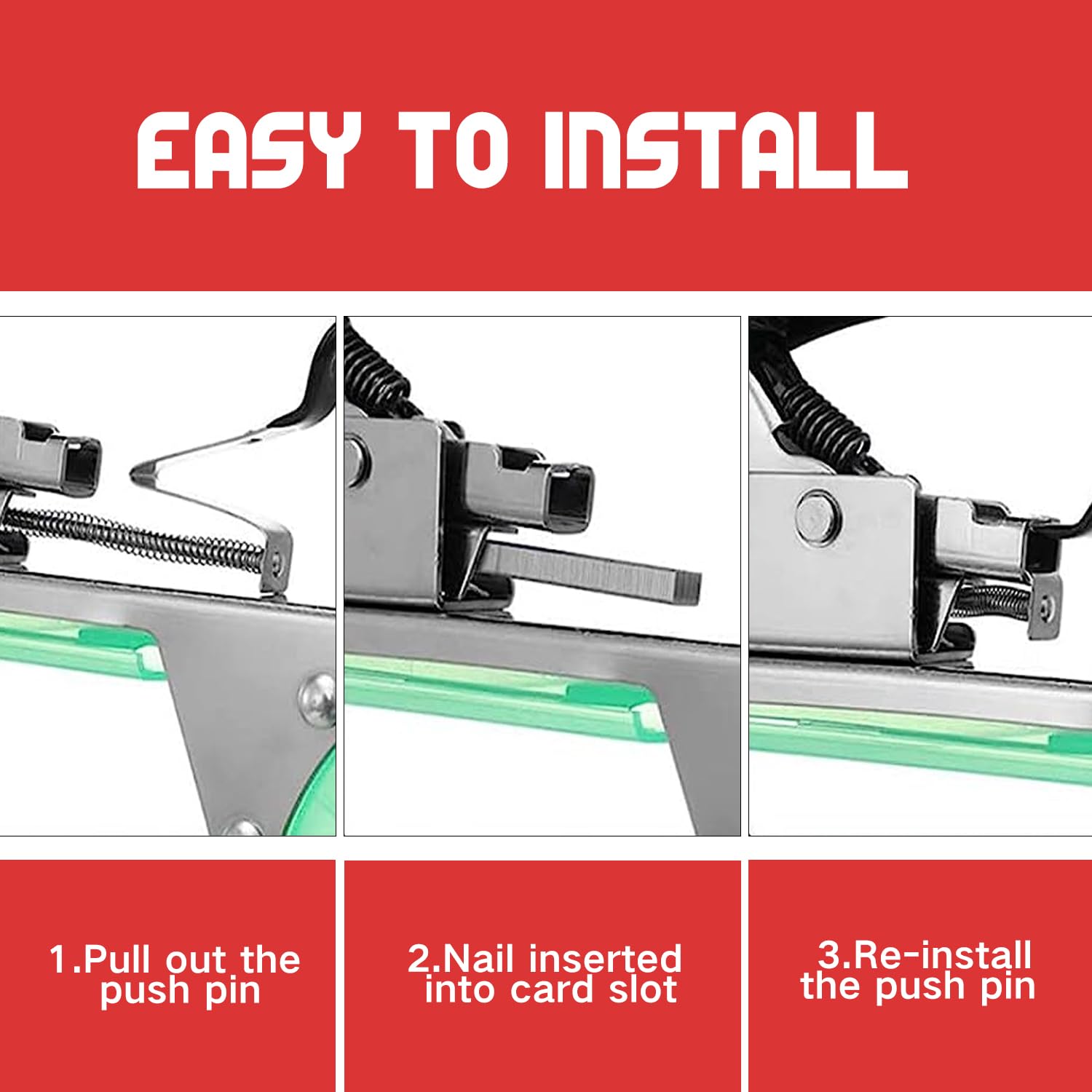 EASY TO INSTALL

1.Pull out the push pin

2.Nail inserted into card slot

3.Re-install the push pin