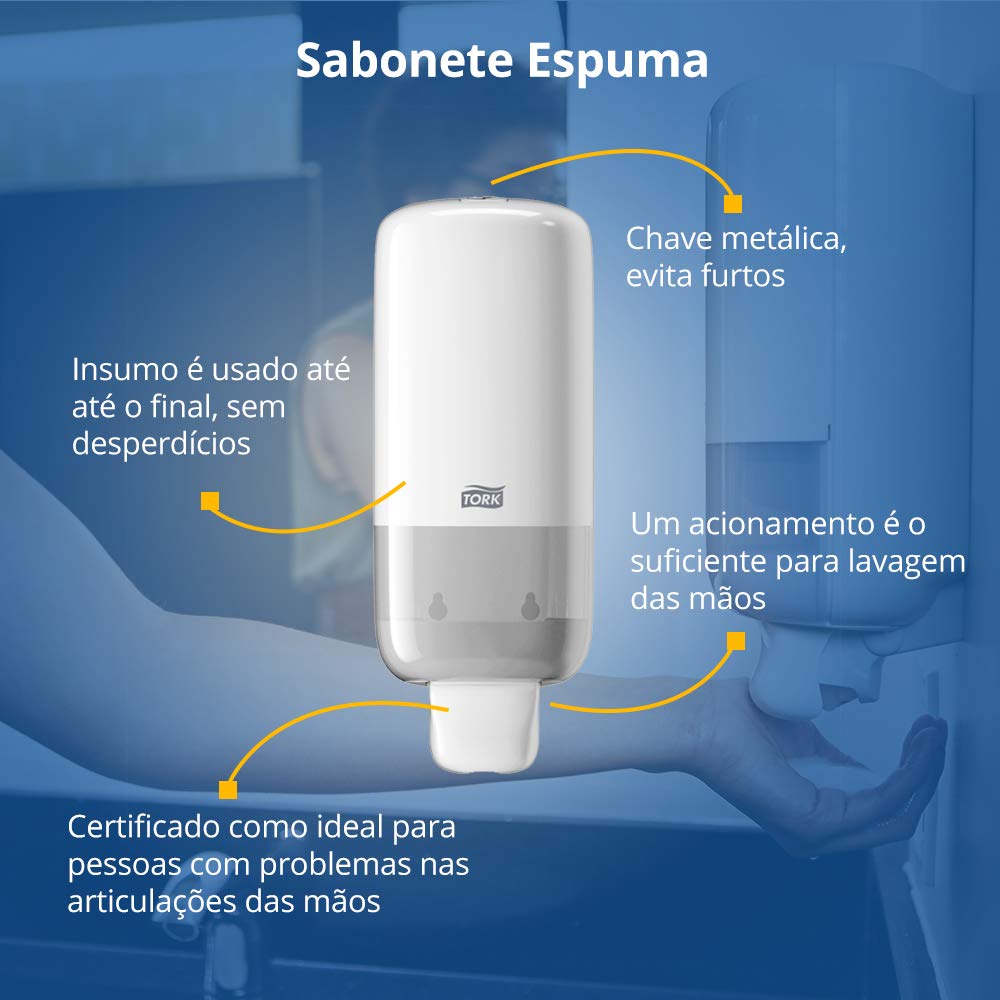 Sabonete Espuma

Chave metálica, evita furtos

Insumo é usado até até o final, sem desperdícios

TORK

Um acionamento é o suficiente para lavagem das mãos

Certificado como ideal para pessoas com problemas nas articulações das mãos