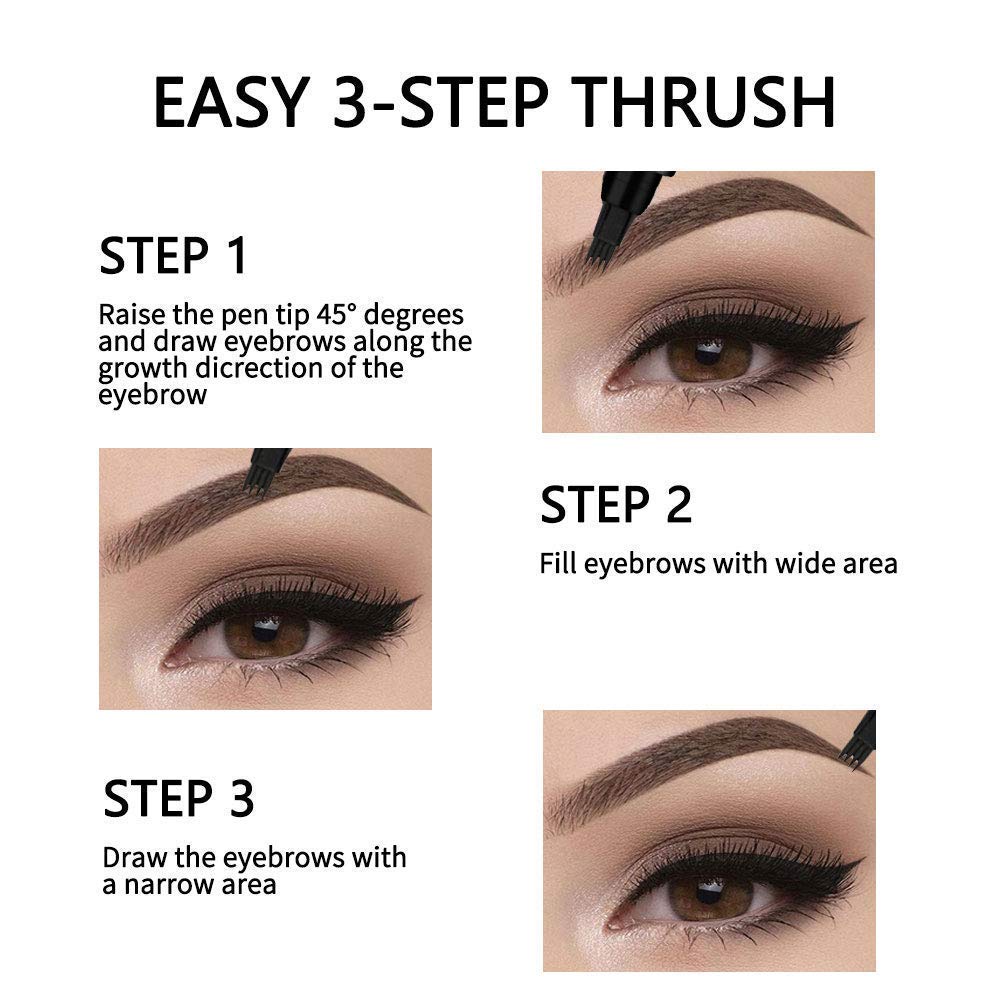 EASY 3-STEP THRUSH

STEP 1

Raise the pen tip 45° degrees and draw eyebrows along the growth dicrection of the eyebrow

STEP 2

Fill eyebrows with wide area

STEP 3

Draw the eyebrows with a narrow area