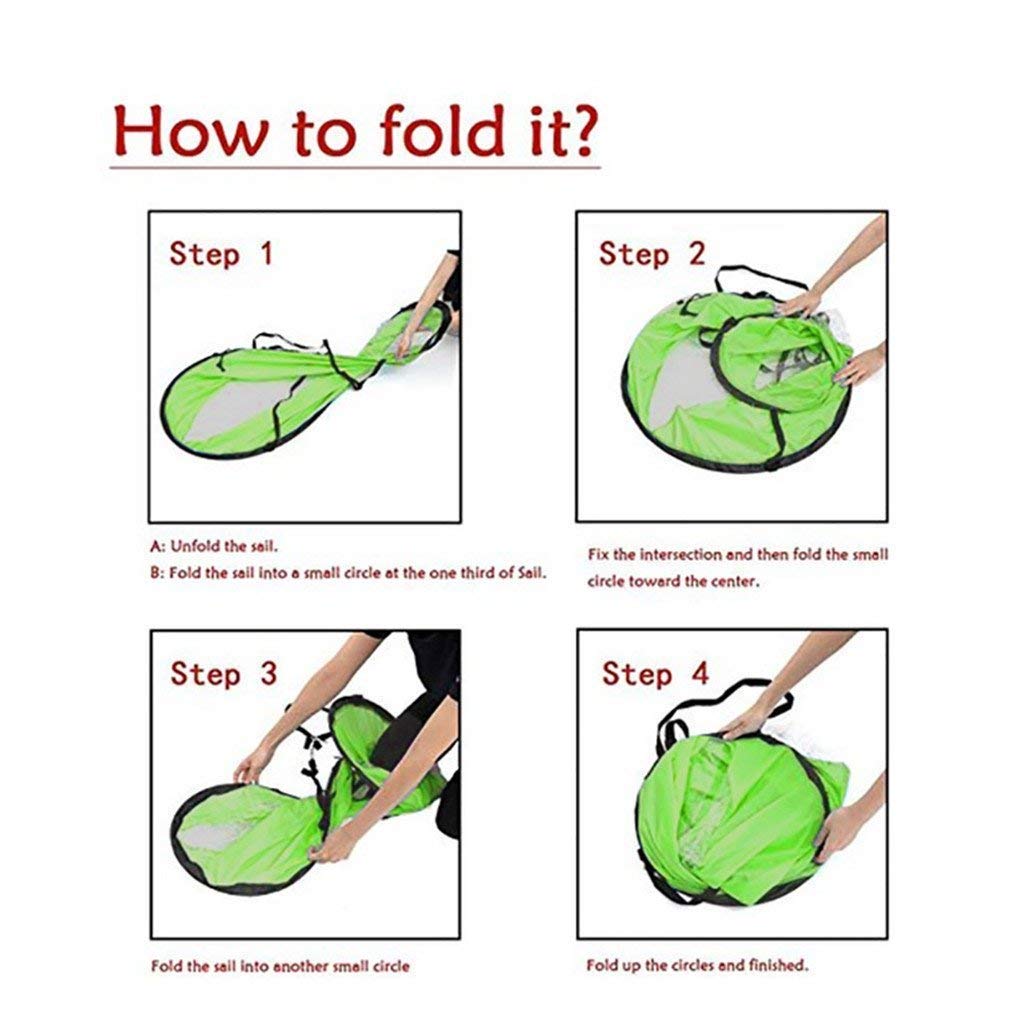 How to fold it?

Step 1

A: Unfold the sail.
B: Fold the sail into a small circle at the one third of Sail.

Step 2

Fix the intersection and then fold the small circle toward the center.

Step 3

Fold the sail into another small circle

Step 4

Fold up the circles and finished.