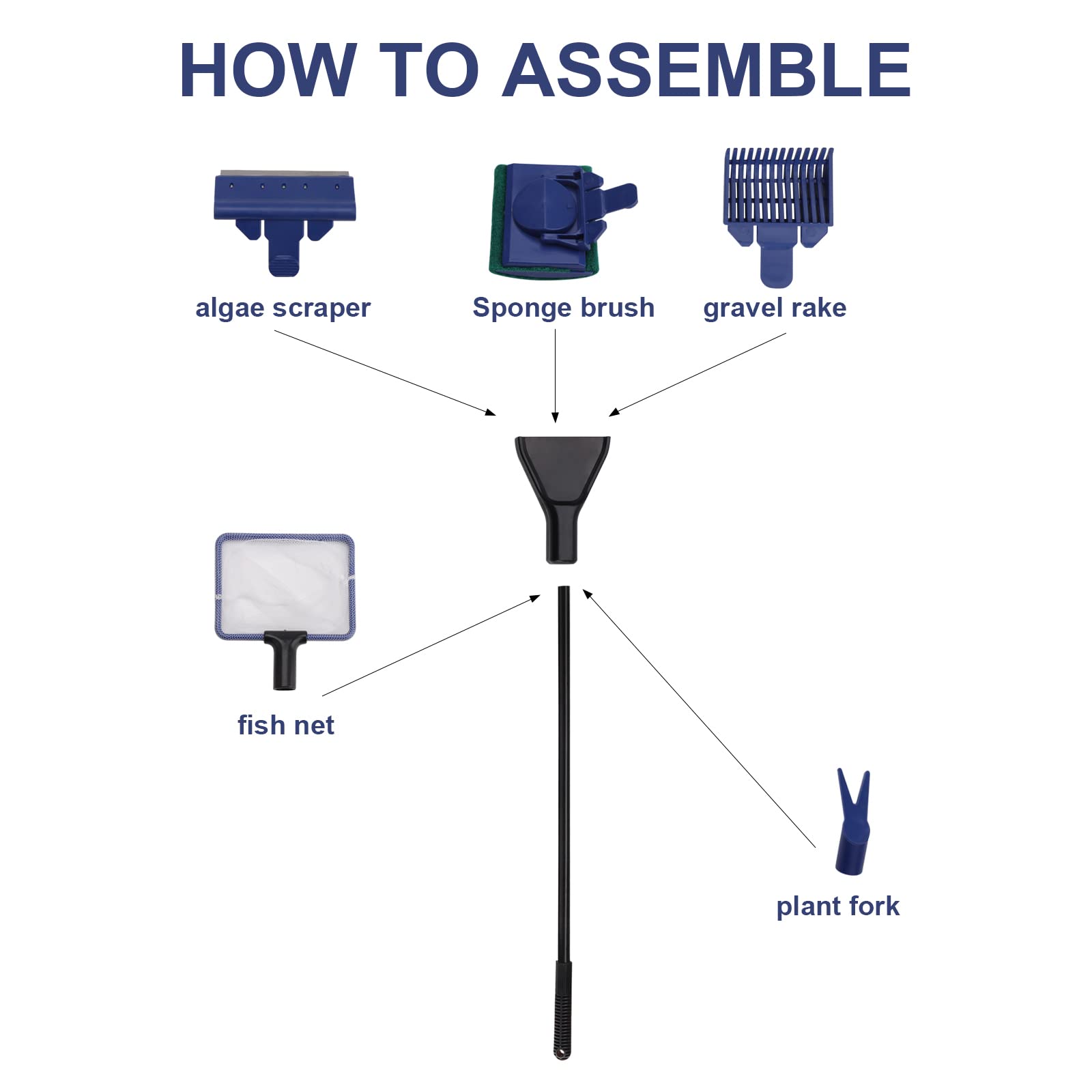 HOW TO ASSEMBLE

algae scraper

Sponge brush

gravel rake

fish net

plant fork