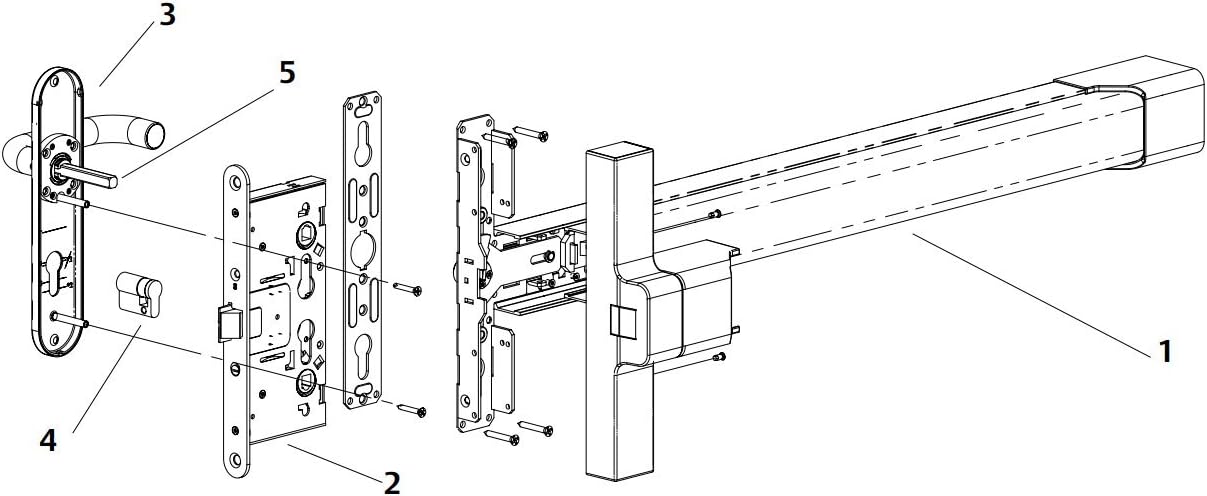 3
5
1
4
2