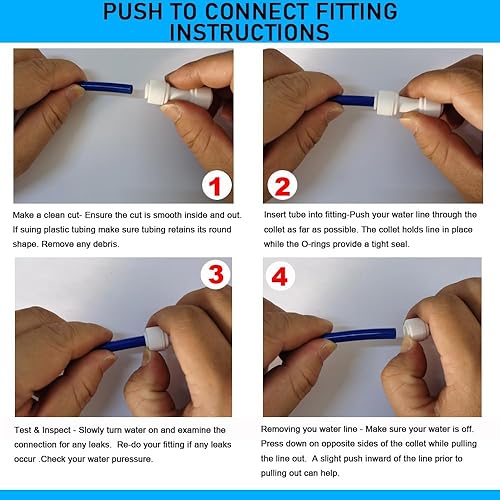 PUSH TO CONNECT FITTING INSTRUCTIONS

1

Make a clean cut- Ensure the cut is smooth inside and out. If suing plastic tubing make sure tubing retains its round shape. Remove any debris.

2

Insert tube into fitting-Push your water line through the collet as far as possible. The collet holds line in place while the O-rings provide a tight seal.

3

Test & Inspect - Slowly turn water on and examine the connection for any leaks. Re-do your fitting if any leaks occur .Check your water puressure.

4

Removing you water line - Make sure your water is off. Press down on opposite sides of the collet while pulling the line out. A slight push inward of the line prior to pulling out can help.