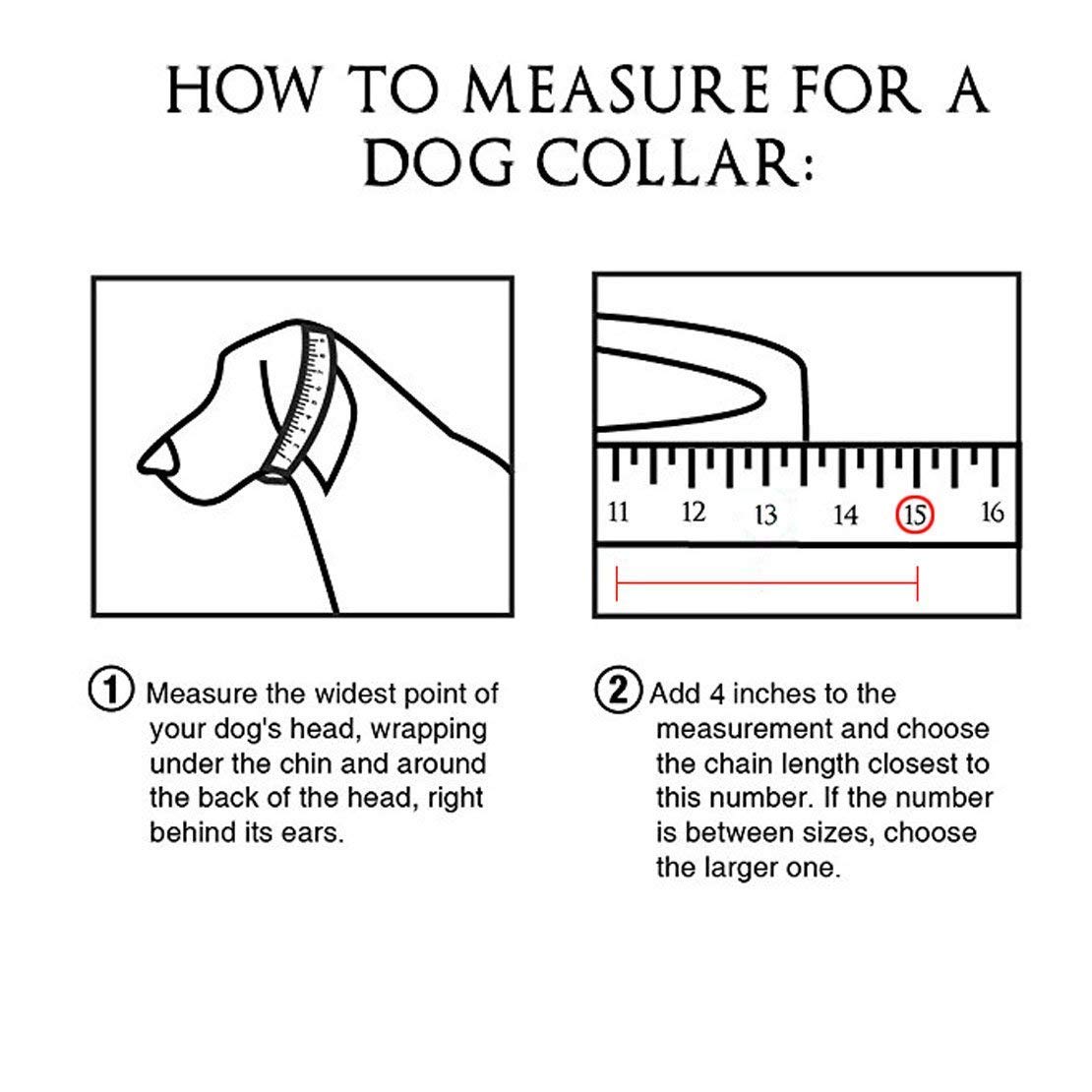 HOW TO MEASURE FOR A DOG COLLAR:

11 12 13 14 15 16

① Measure the widest point of your dog's head, wrapping under the chin and around the back of the head, right behind its ears.

② Add 4 inches to the measurement and choose the chain length closest to this number. If the number is between sizes, choose the larger one.