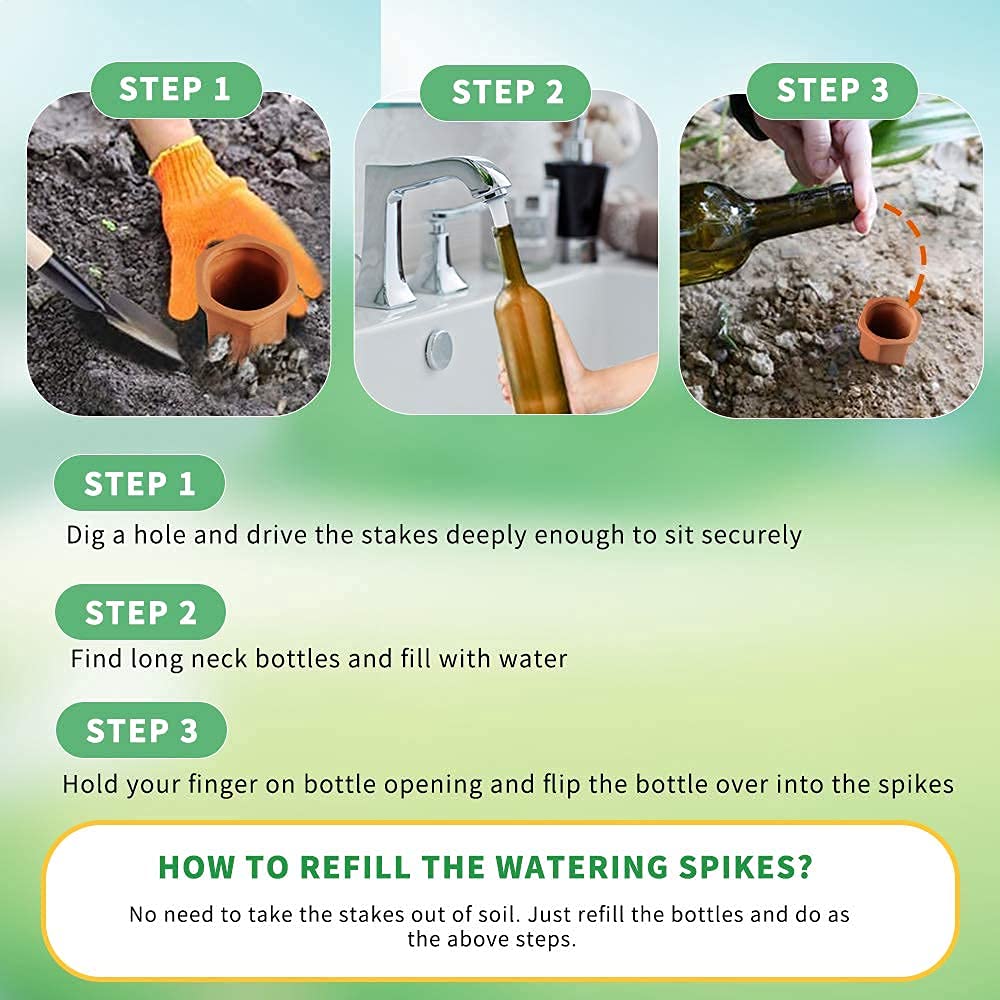 STEP 1

STEP 2

STEP 3

STEP 1
Dig a hole and drive the stakes deeply enough to sit securely

STEP 2
Find long neck bottles and fill with water

STEP 3
Hold your finger on bottle opening and flip the bottle over into the spikes

HOW TO REFILL THE WATERING SPIKES?
No need to take the stakes out of soil. Just refill the bottles and do as the above steps.