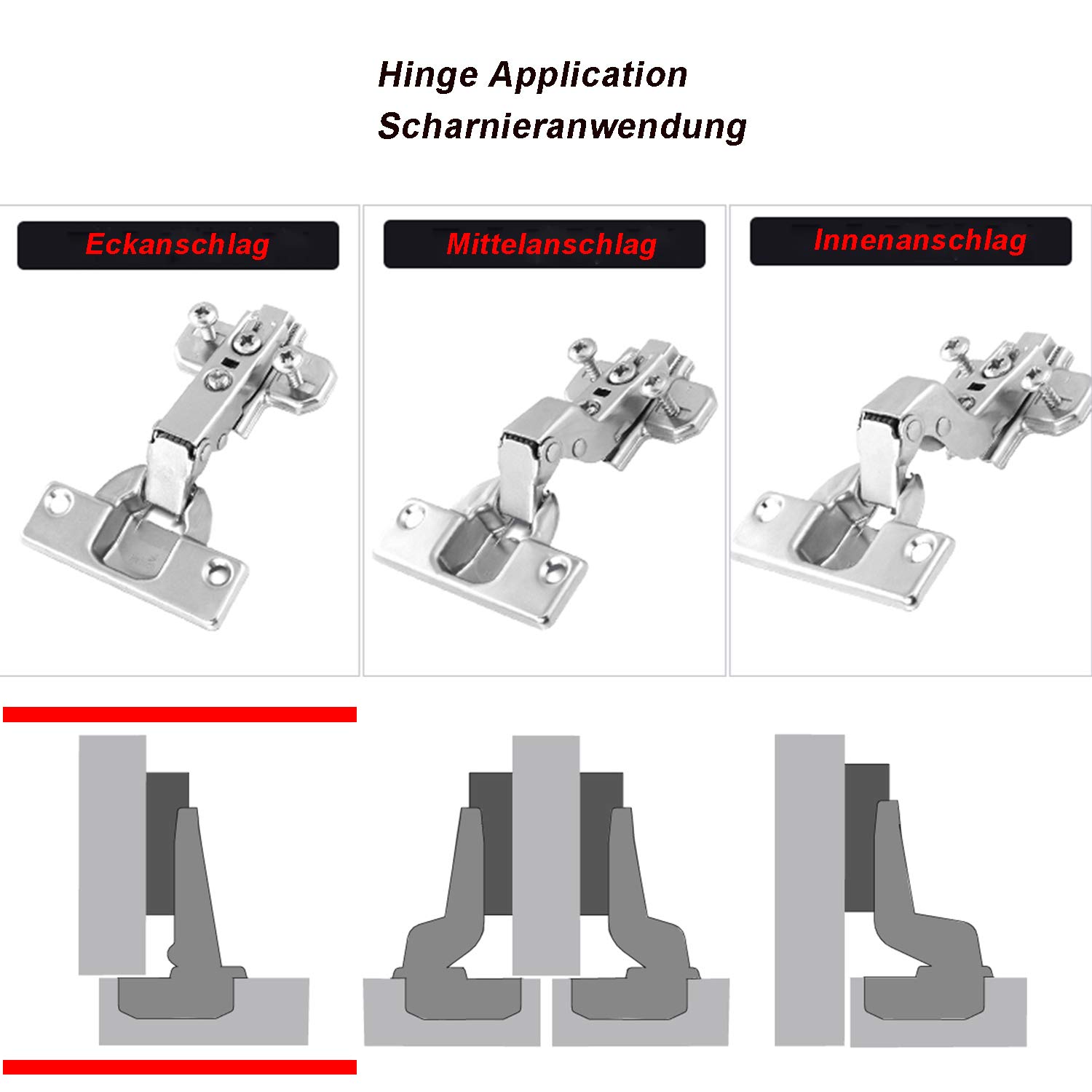 Hinge Application
Scharnieranwendung

Eckanschlag

Mittelanschlag

Innenanschlag