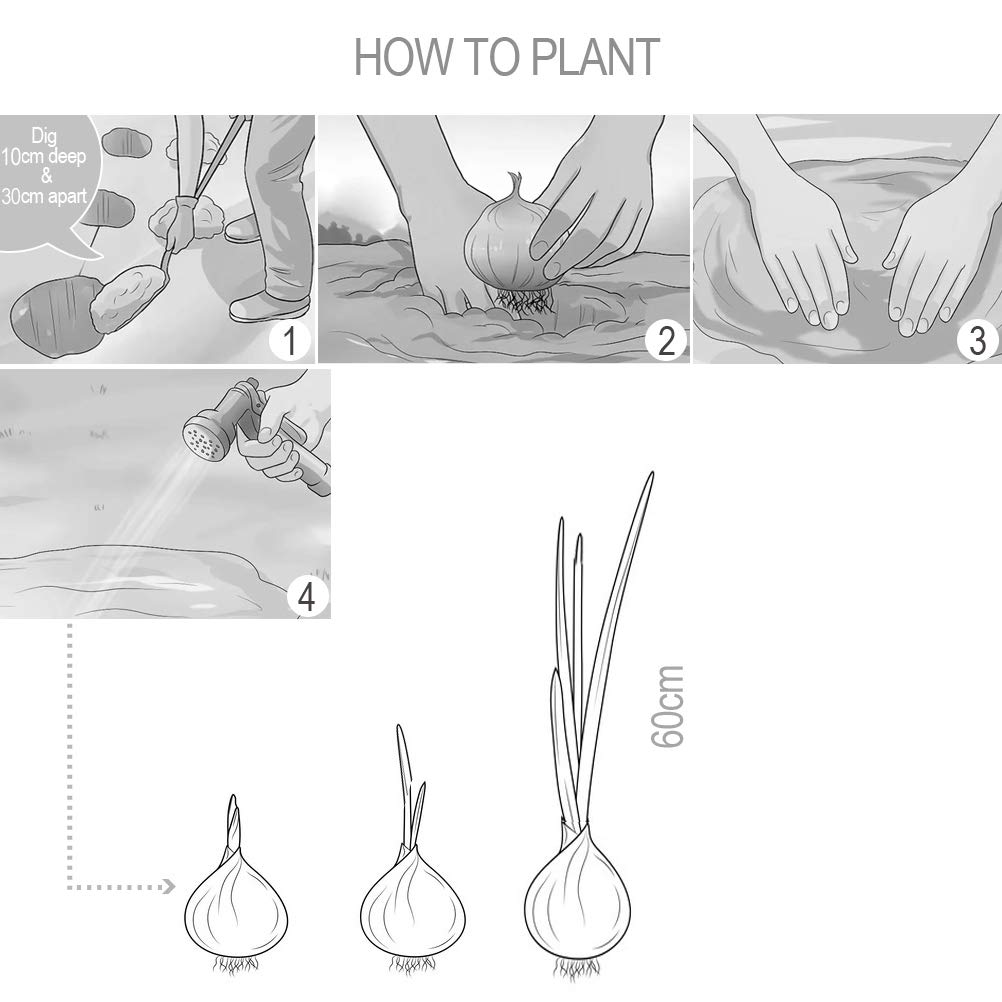 HOW TO PLANT

Dig 10cm deep & 30cm apart

1

2

3

4

60cm