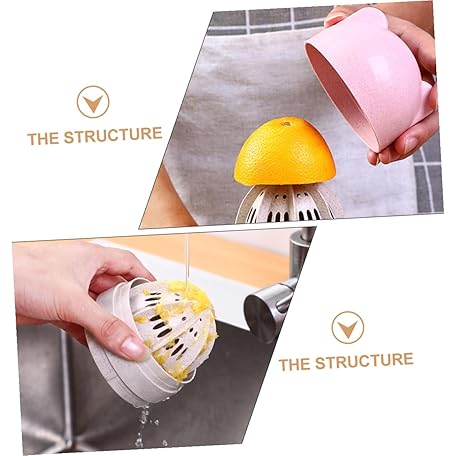 THE STRUCTURE

THE STRUCTURE