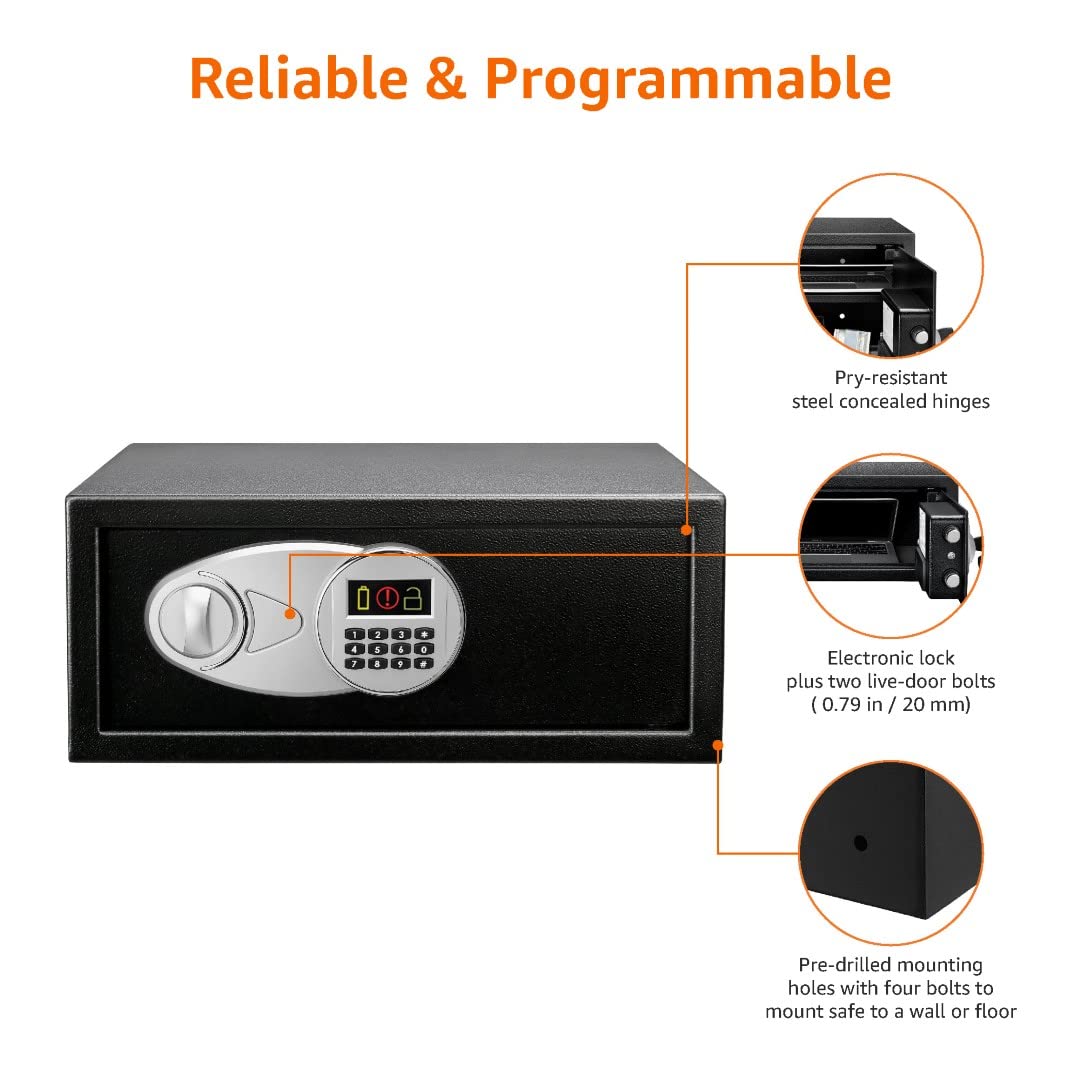 Reliable & Programmable

1 2 3 *
4 5 6 0
7 8 9 #

Pry-resistant steel concealed hinges

Electronic lock plus two live-door bolts ( 0.79 in / 20 mm)

Pre-drilled mounting holes with four bolts to mount safe to a wall or floor