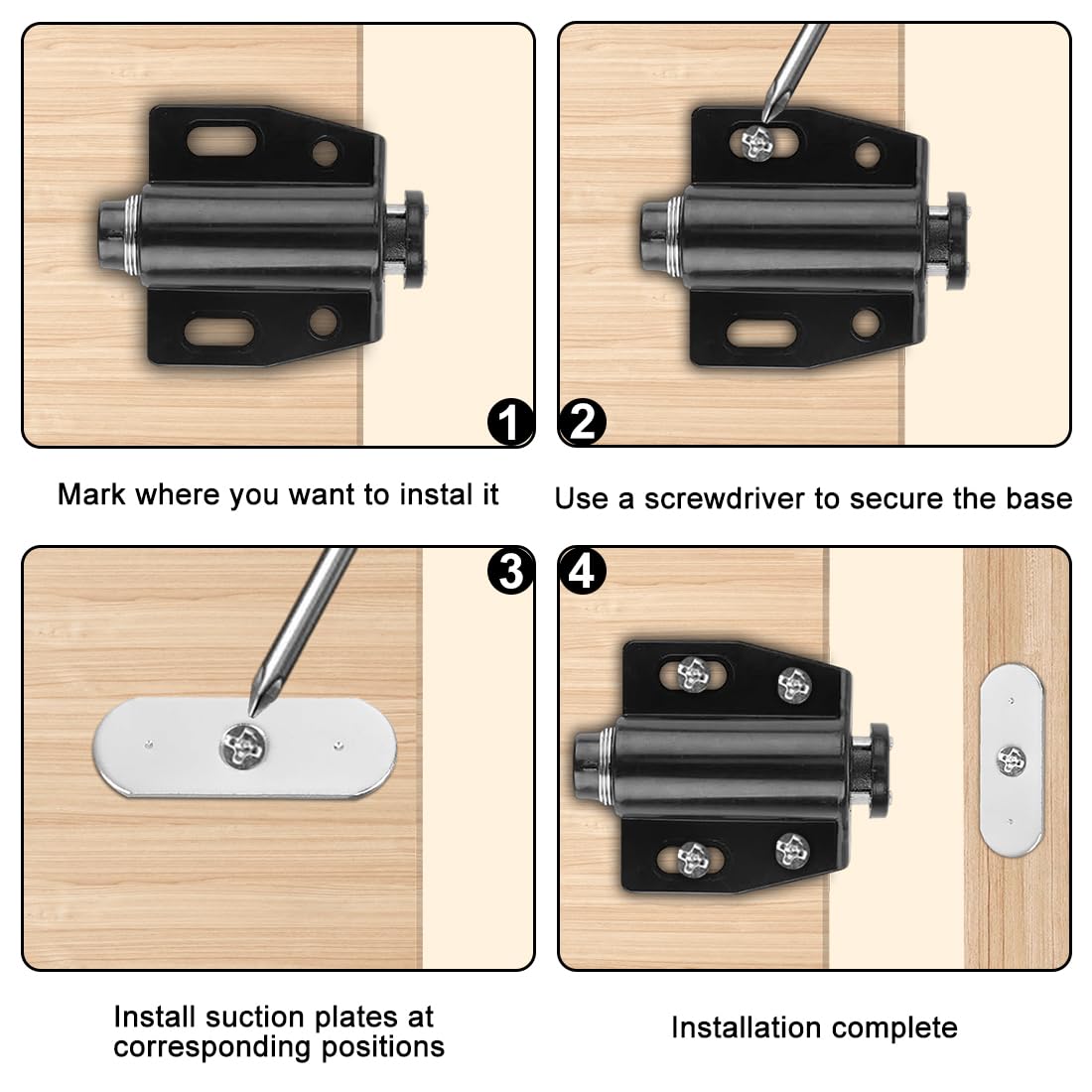 1

Mark where you want to instal it

2

Use a screwdriver to secure the base

3

Install suction plates at corresponding positions

4

Installation complete