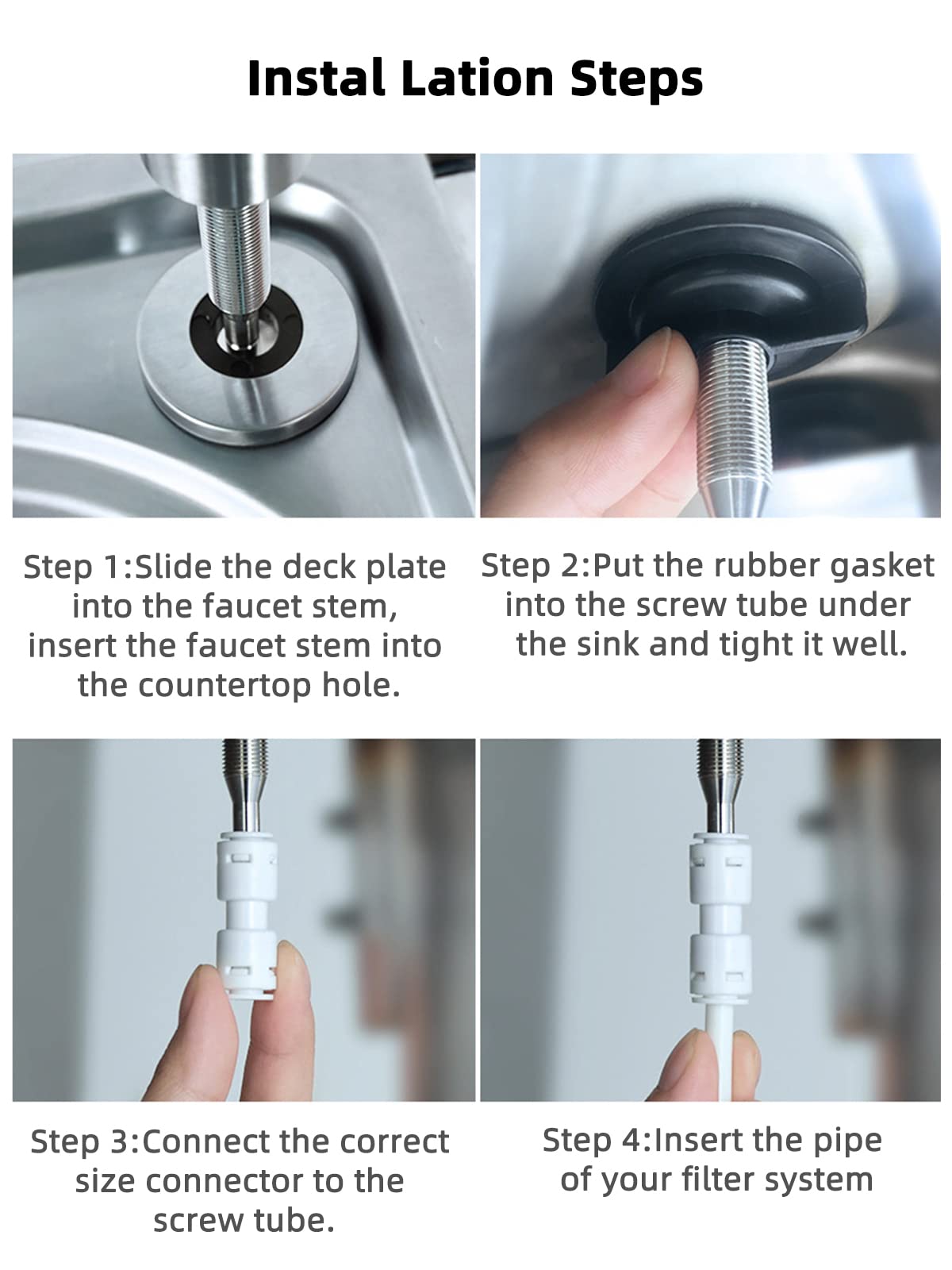 Instal Lation Steps

Step 1:Slide the deck plate into the faucet stem, insert the faucet stem into the countertop hole.

Step 2:Put the rubber gasket into the screw tube under the sink and tight it well.

Step 3:Connect the correct size connector to the screw tube.

Step 4:Insert the pipe of your filter system