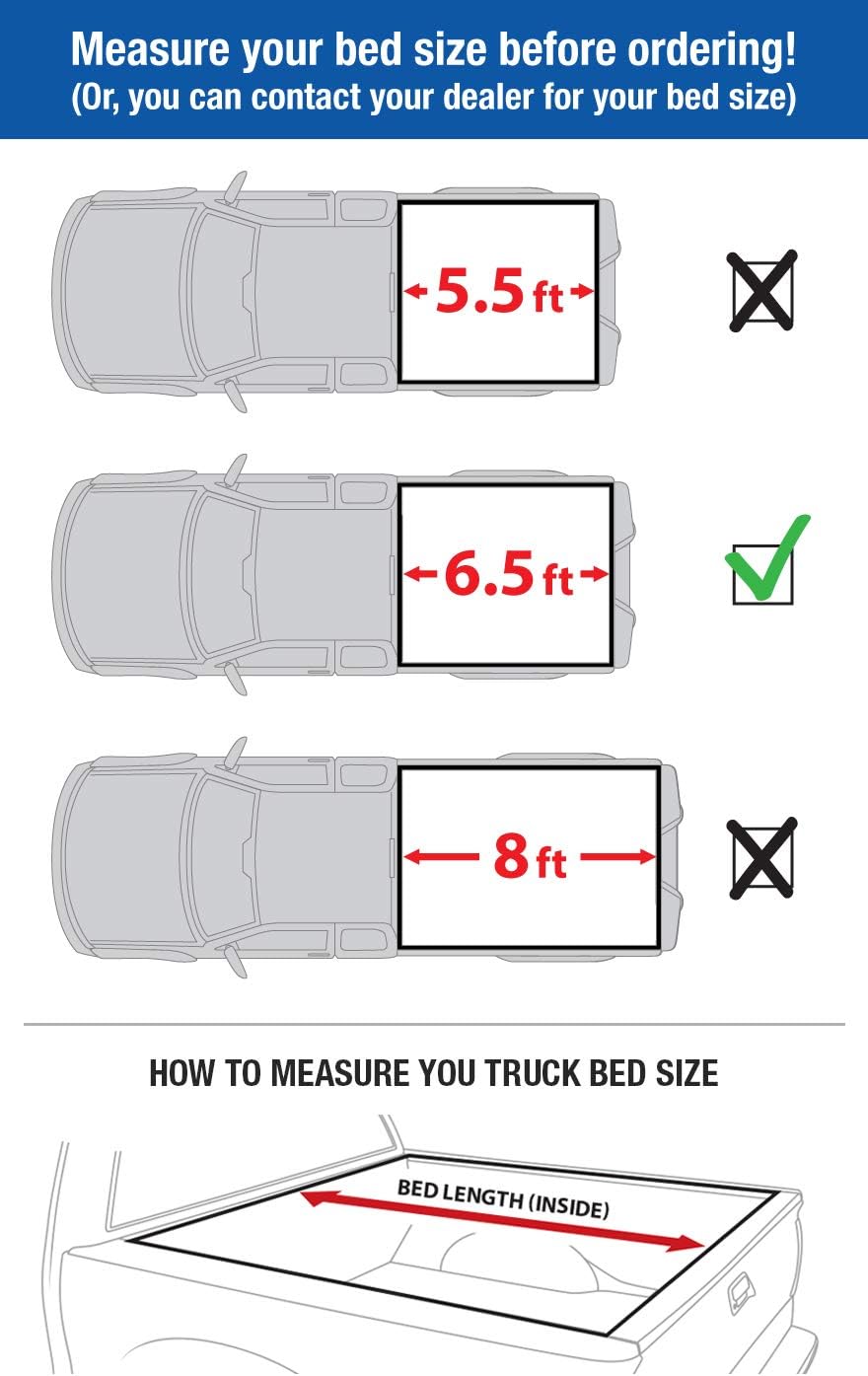 Measure your bed size before ordering!
(Or, you can contact your dealer for your bed size)

5.5 ft

6.5 ft

8 ft

HOW TO MEASURE YOU TRUCK BED SIZE

BED LENGTH (INSIDE)