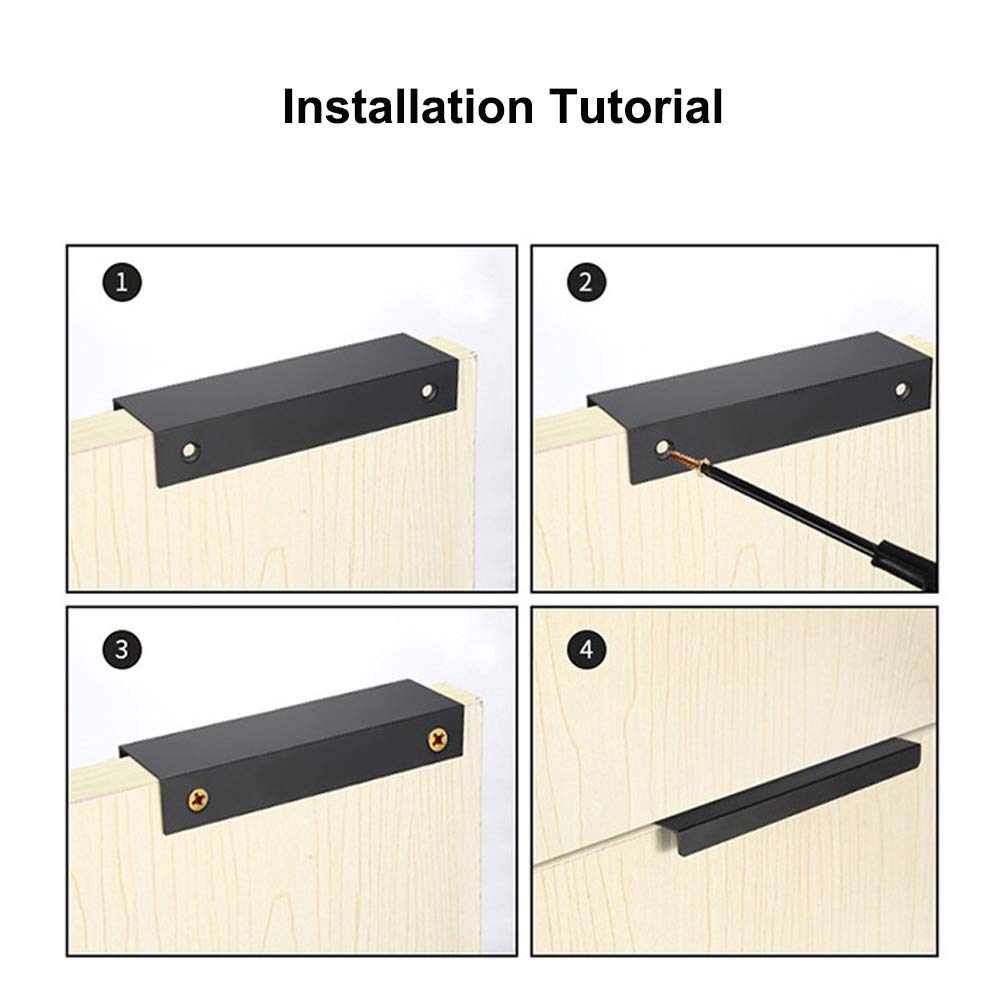 Installation Tutorial

1

2

3

4