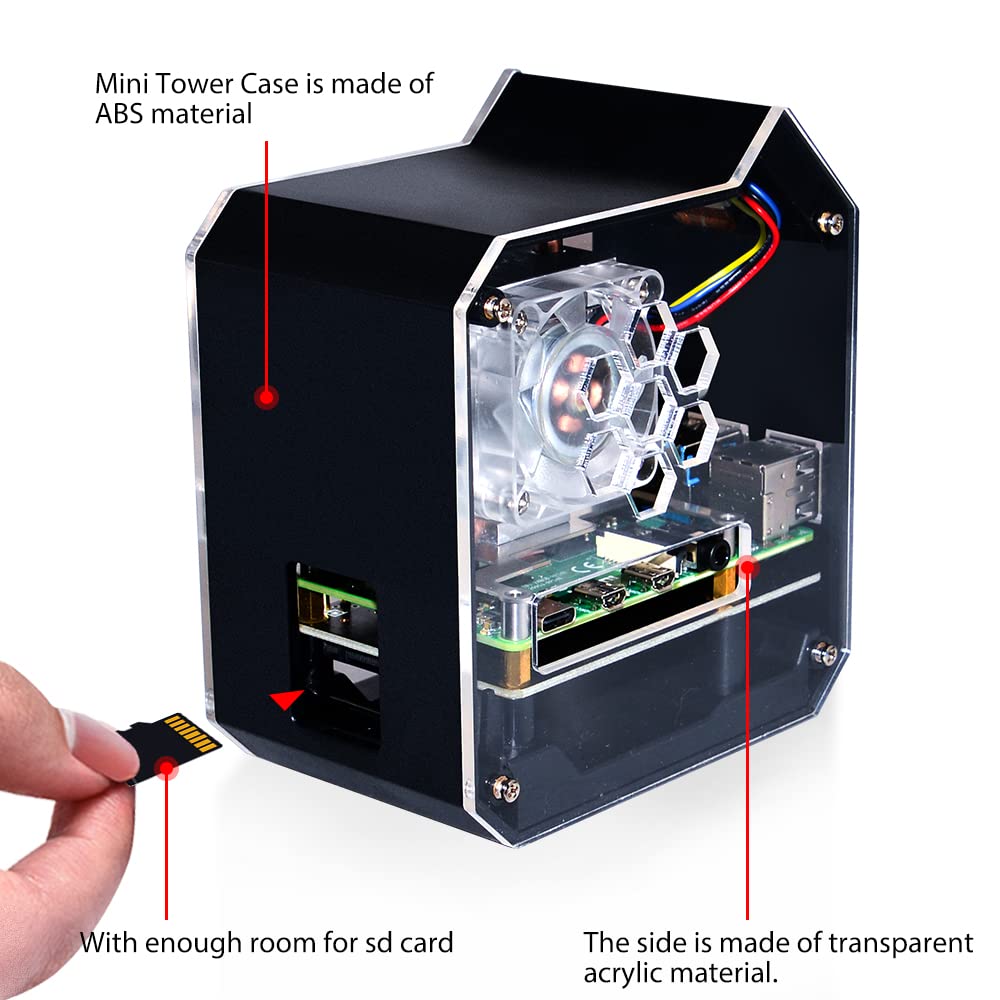 Mini Tower Case is made of ABS material

With enough room for sd card

The side is made of transparent acrylic material.