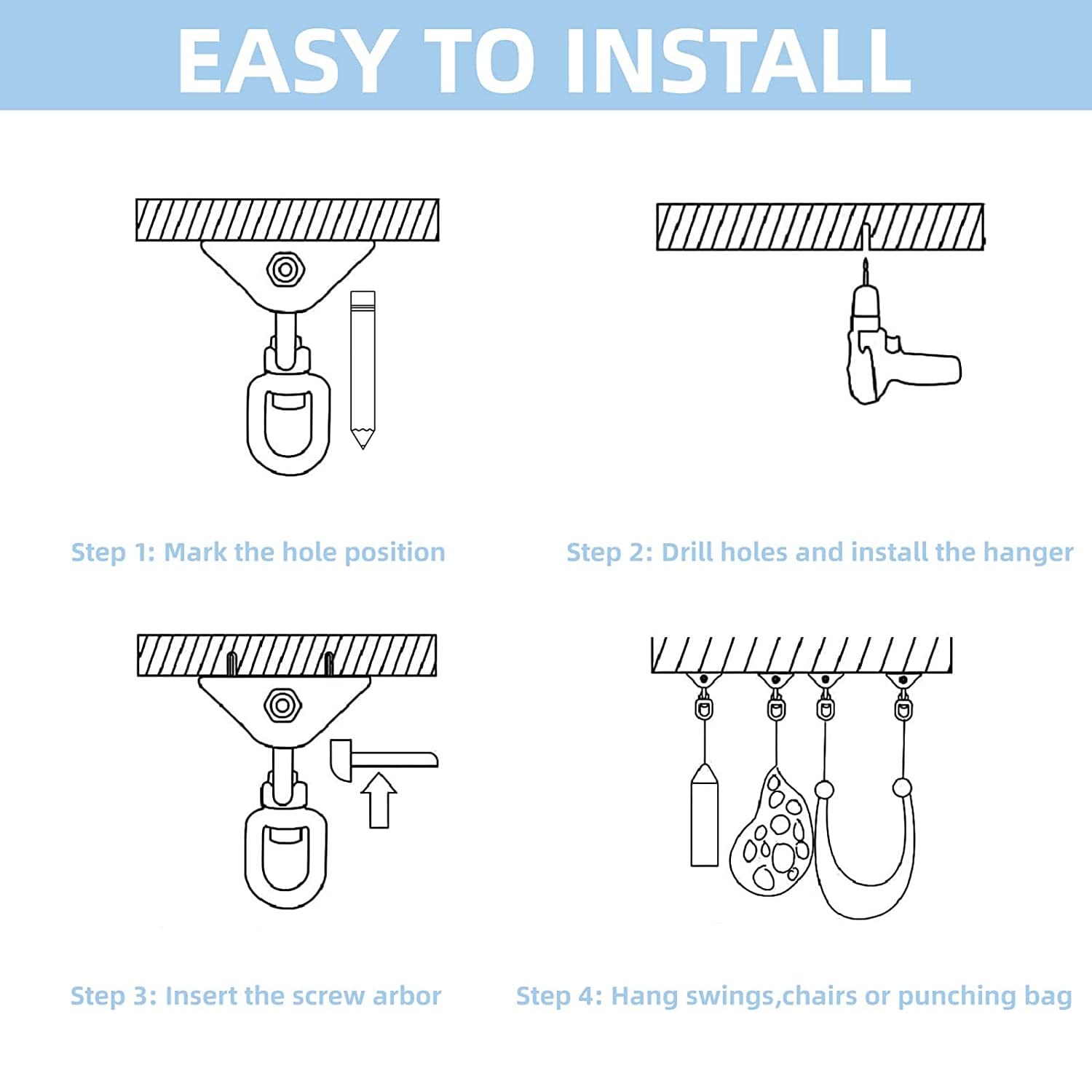 EASY TO INSTALL

Step 1: Mark the hole position

Step 2: Drill holes and install the hanger

Step 3: Insert the screw arbor

Step 4: Hang swings,chairs or punching bag