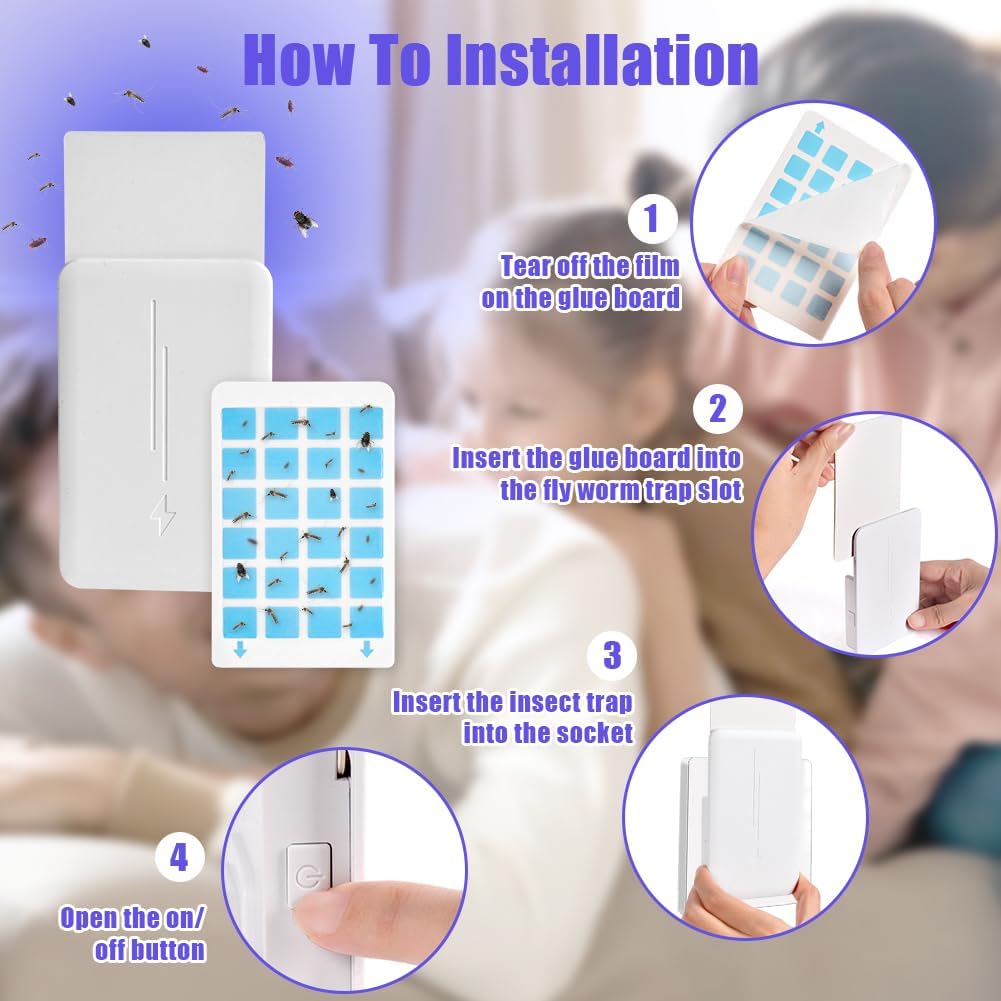 How To Installation

1

Tear off the film on the glue board

2

Insert the glue board into the fly worm trap slot

3

Insert the insect trap into the socket

4

Open the on/ off button