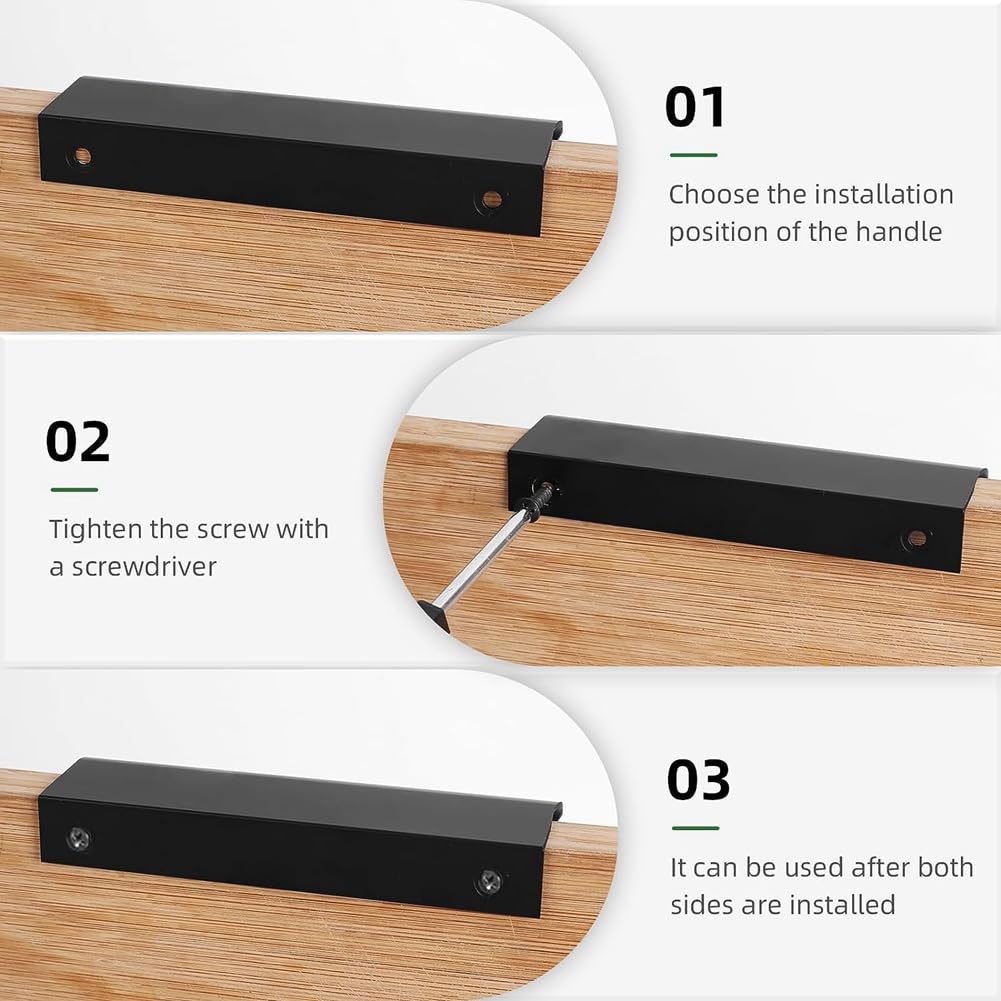 01

Choose the installation position of the handle

02

Tighten the screw with a screwdriver

03

It can be used after both sides are installed