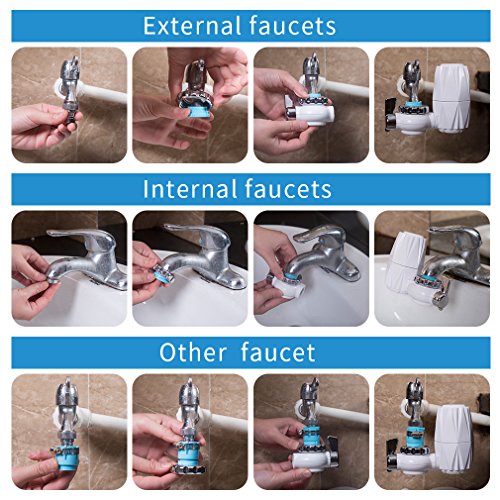 External faucets

Internal faucets

Other faucet