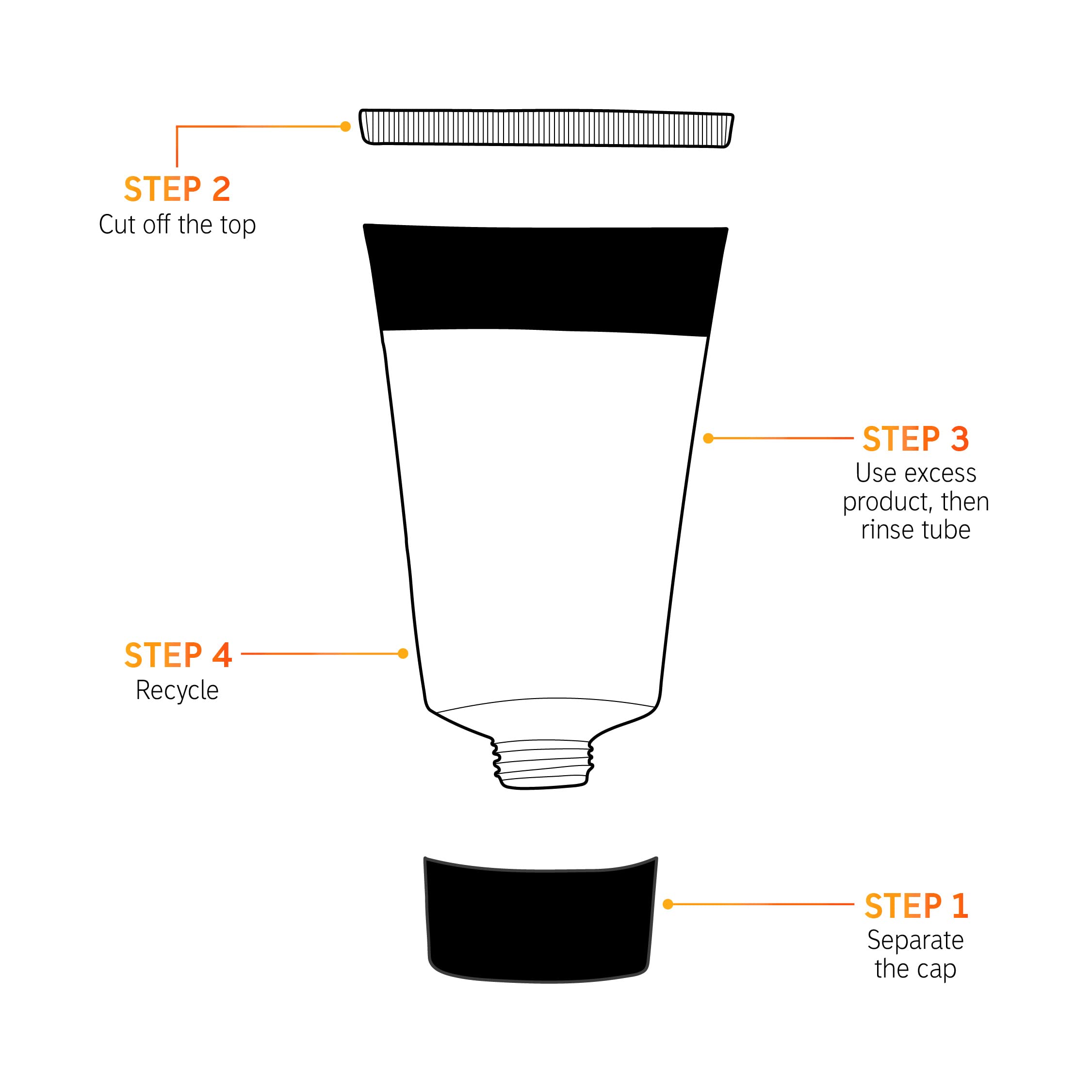 STEP 2
Cut off the top

STEP 3
Use excess product, then rinse tube

STEP 4
Recycle

STEP 1
Separate the cap