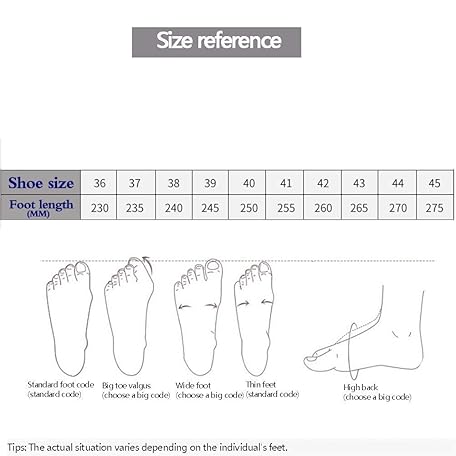 Size reference

| Shoe size | 36 | 37 | 38 | 39 | 40 | 41 | 42 | 43 | 44 | 45 |
|---|---|---|---|---|---|---|---|---|---|---|
| Foot length (MM) | 230 | 235 | 240 | 245 | 250 | 255 | 260 | 265 | 270 | 275 |

Standard foot code (standard code)

Big toe valgus (choose a big code)

Wide foot (choose a big code)

Thin feet (standard code)

High back (choose a big code)

Tips: The actual situation varies depending on the individual's feet.