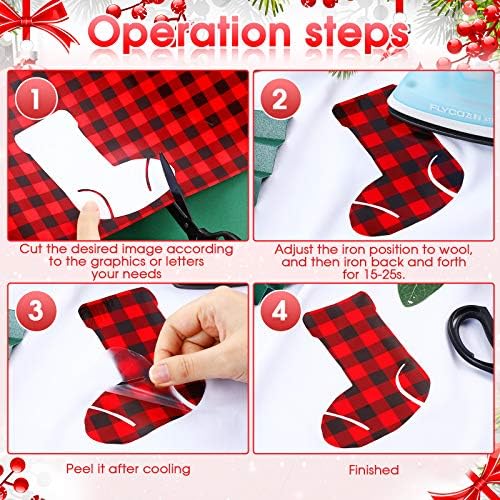 Operation steps

1

Cut the desired image according to the graphics or letters your needs

2

FLYCOZH

Adjust the iron position to wool, and then iron back and forth for 15-25s.

3

Peel it after cooling

4

Finished